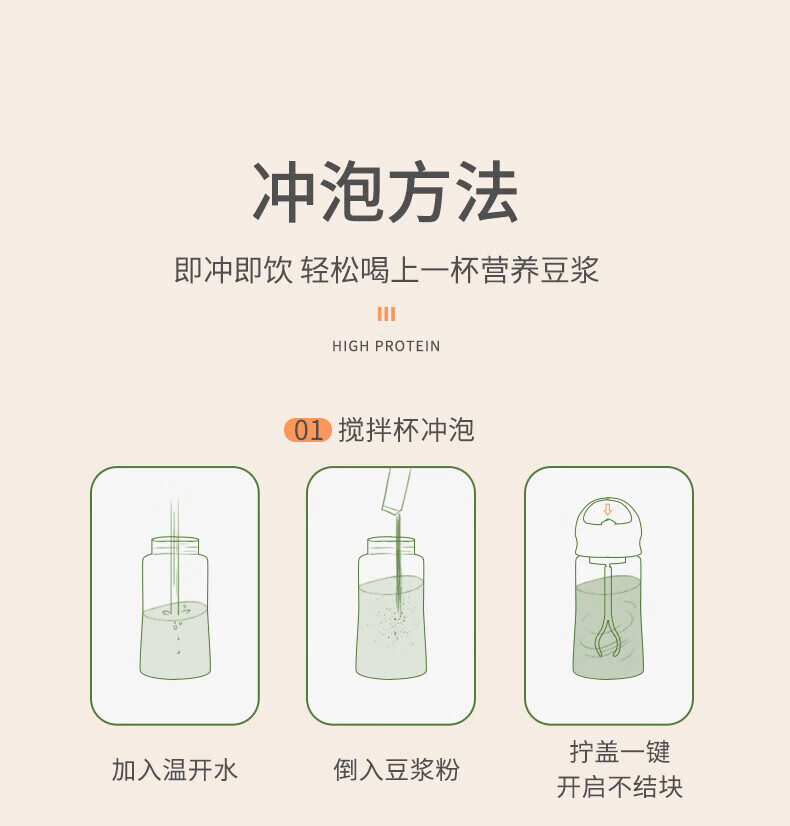 冲泡方法

即冲即饮 轻松喝上一杯营养豆浆

HIGH PROTEIN

01 搅拌杯冲泡

加入温开水

倒入豆浆粉

拧盖一键
开启不结块