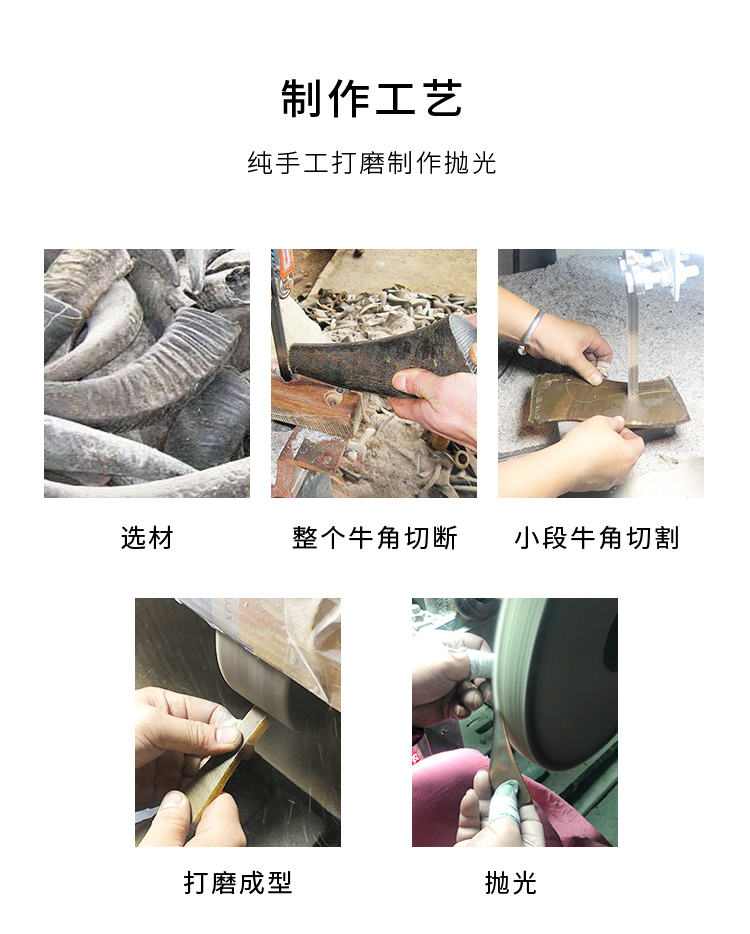 制作工艺

纯手工打磨制作抛光

选材

整个牛角切断

小段牛角切割

打磨成型

抛光