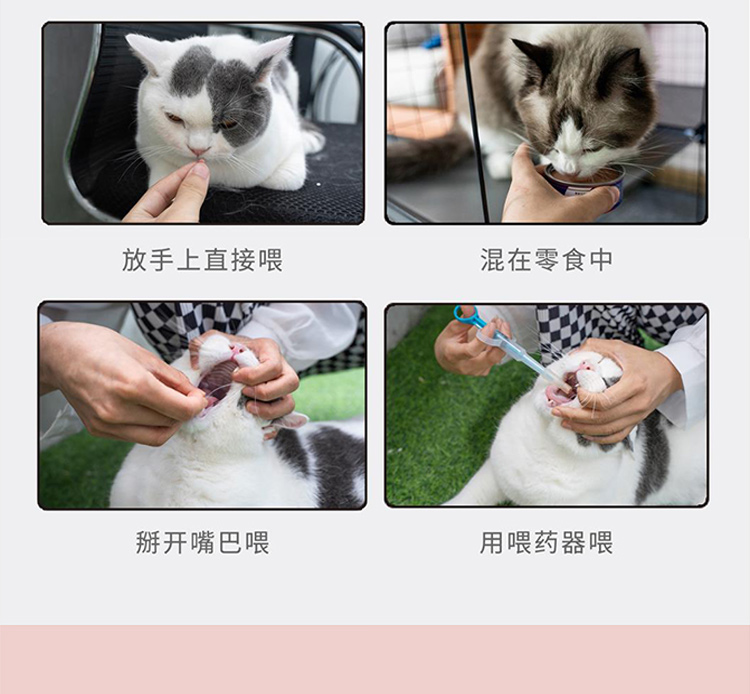 放手上直接喂

混在零食中

掰开嘴巴喂

用喂药器喂