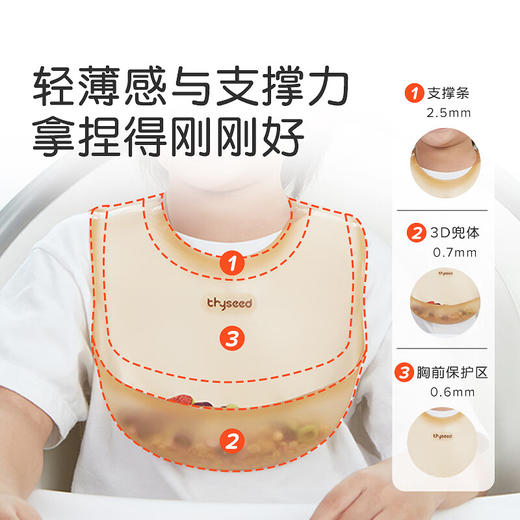 轻薄感与支撑力
拿捏得刚刚好

1
thyseed
3
2

1 支撑条
2.5mm

2 3D兜体
0.7mm
thyseed

3 胸前保护区
0.6mm
thyseed