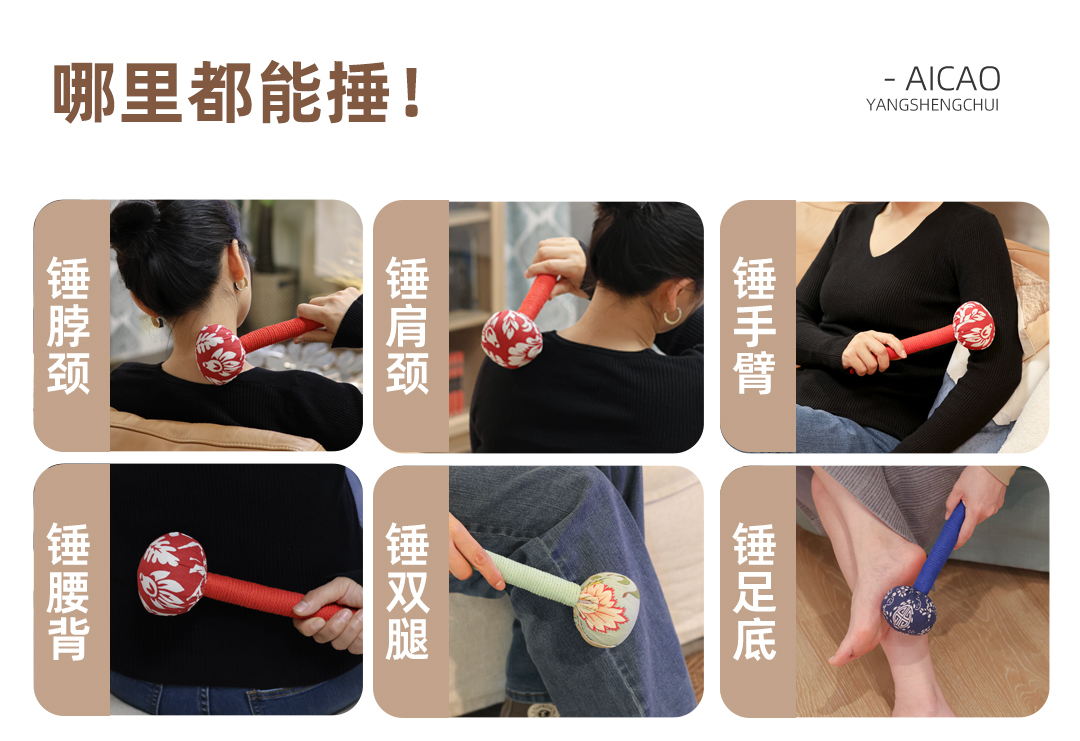 哪里都能捶！

- AICAO
YANGSHENGCHUI

锤脖颈

锤肩颈

锤手臂

锤腰背

锤双腿

锤足底