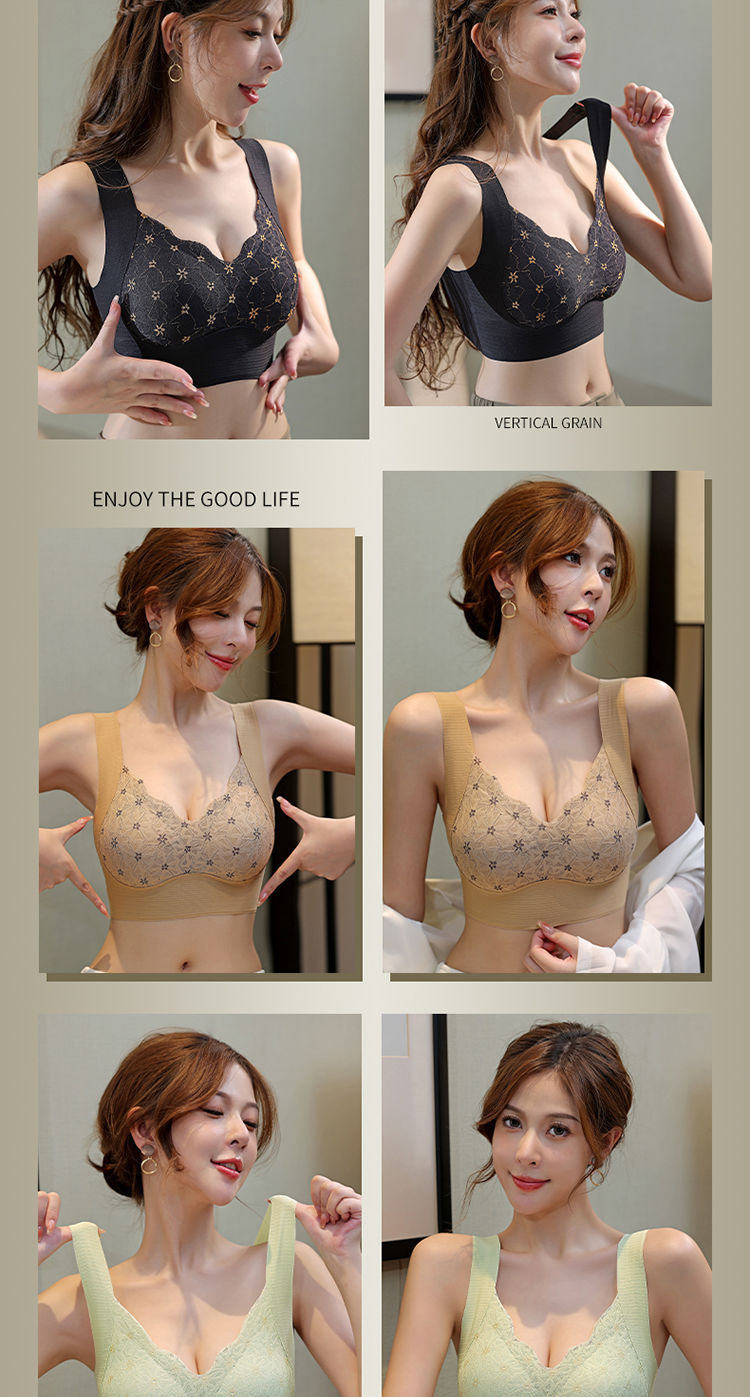 VERTICAL GRAIN

ENJOY THE GOOD LIFE