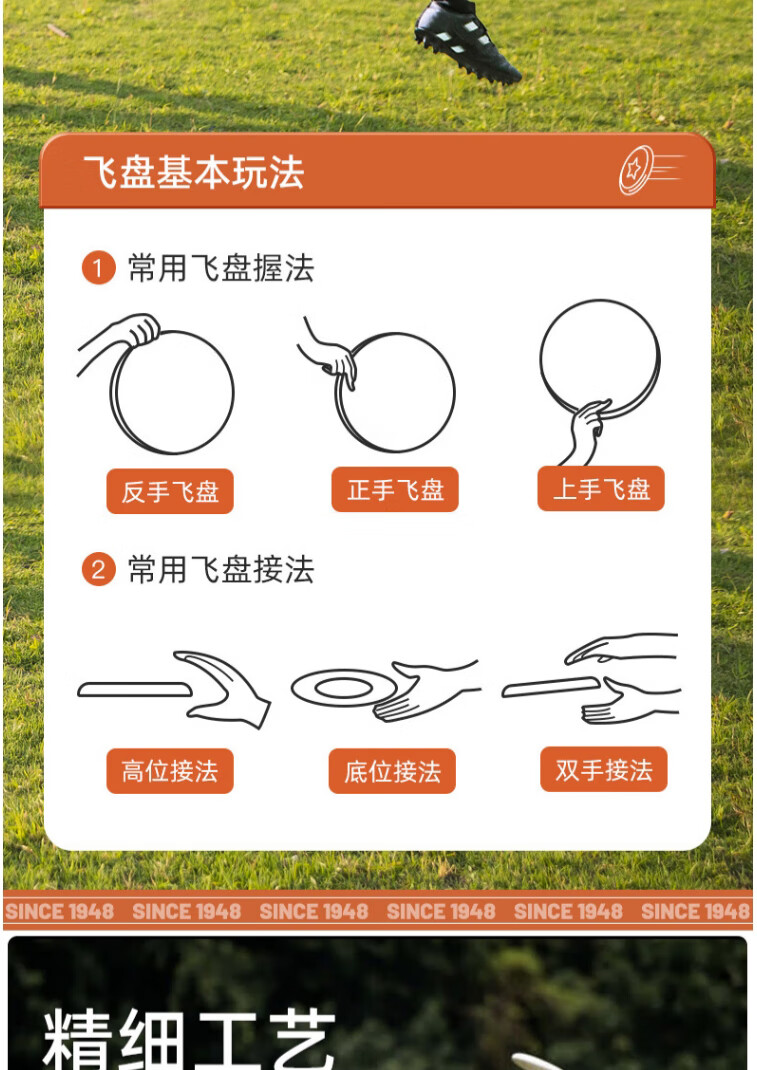 飞盘基本玩法

1 常用飞盘握法

反手飞盘

正手飞盘

上手飞盘

2 常用飞盘接法

高位接法

底位接法

双手接法

SINCE 1948 SINCE 1948 SINCE 1948 SINCE 1948 SINCE 1948 SINCE 1948

精细工艺