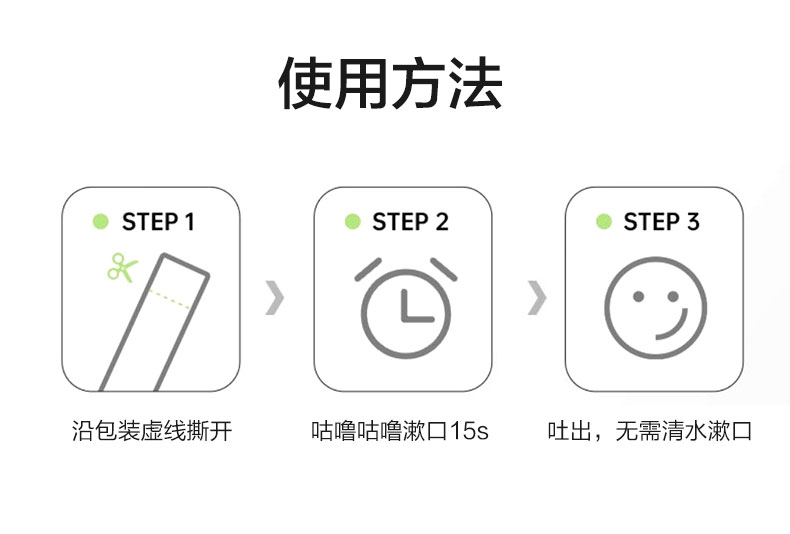 使用方法

STEP 1

沿包装虚线撕开

STEP 2

咕噜咕噜漱口15s

STEP 3

吐出，无需清水漱口