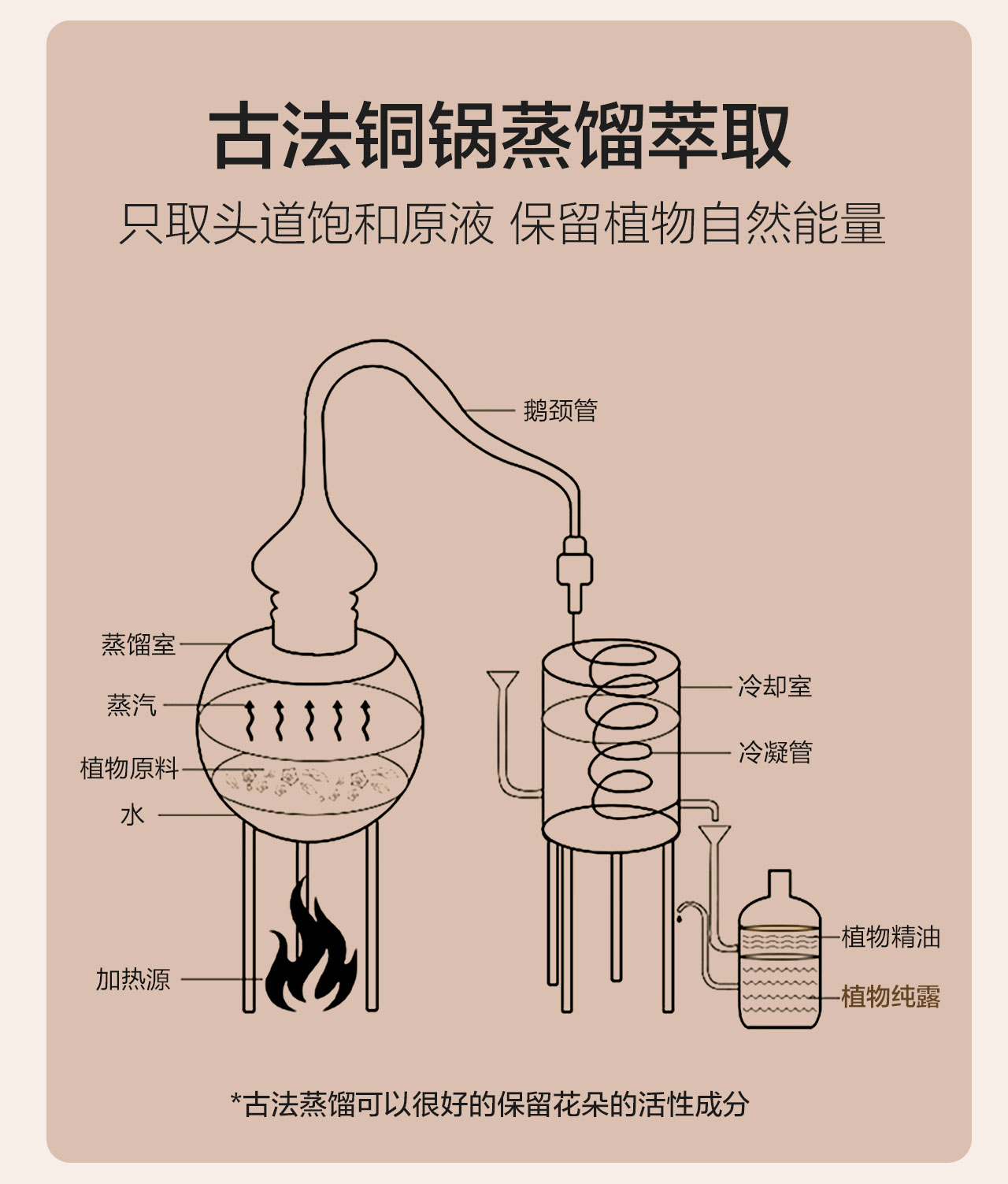 古法铜锅蒸馏萃取

只取头道饱和原液 保留植物自然能量

鹅颈管

蒸馏室

蒸汽

植物原料

水

加热源

冷却室

冷凝管

植物精油

植物纯露

*古法蒸馏可以很好的保留花朵的活性成分