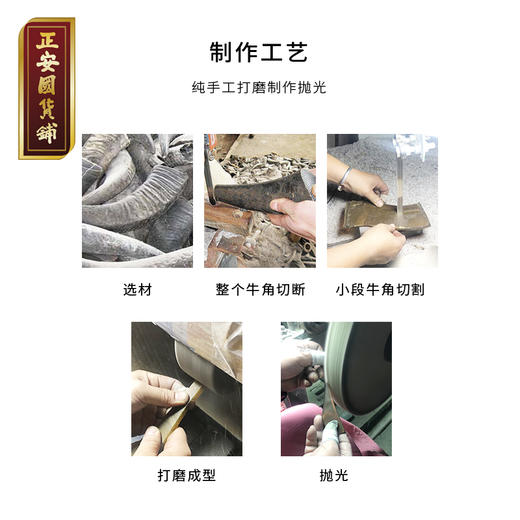 正安國貨鋪

制作工艺

纯手工打磨制作抛光

选材

整个牛角切断

小段牛角切割

打磨成型

抛光