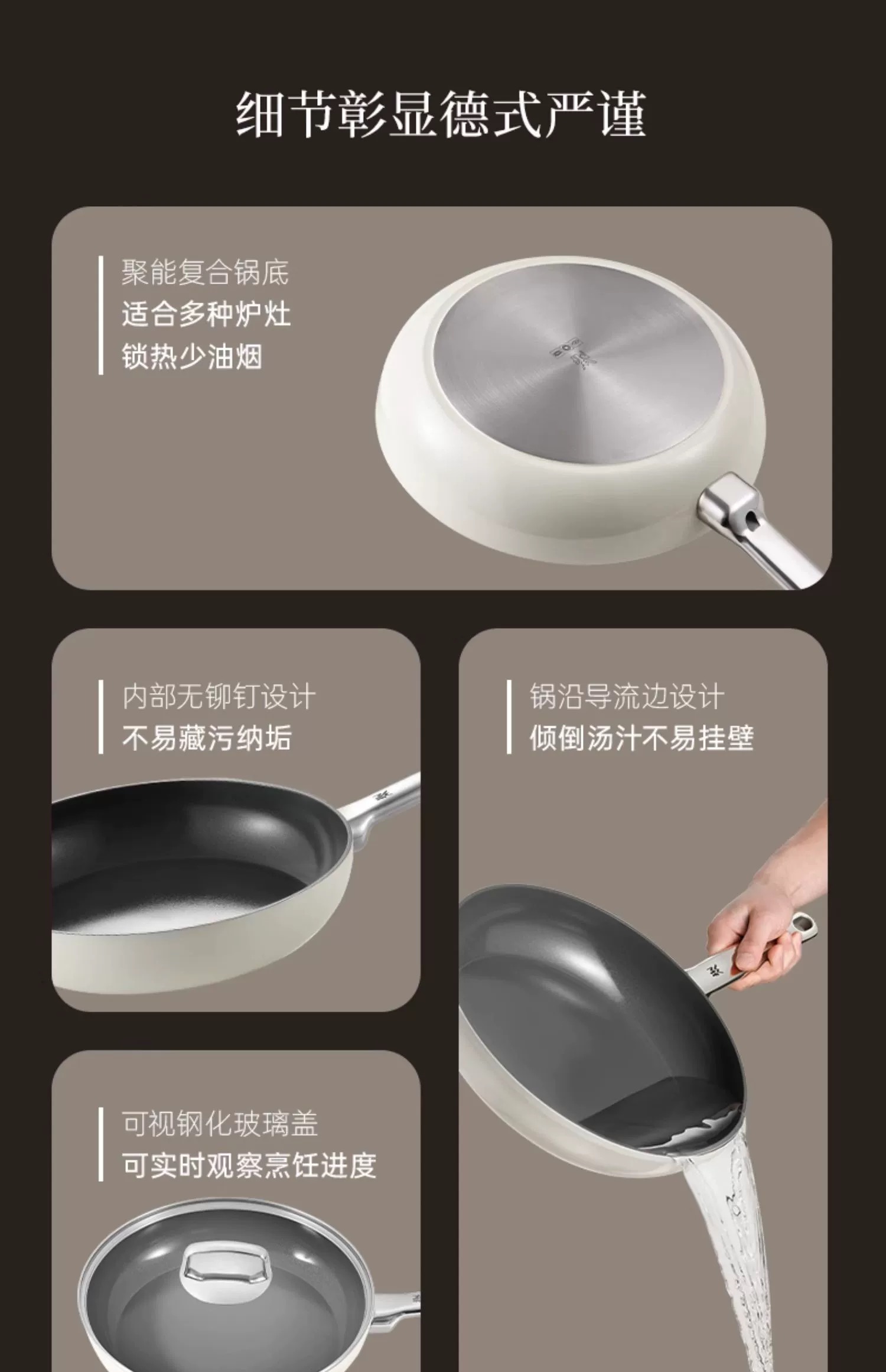 细节彰显德式严谨

聚能复合锅底
适合多种炉灶
锁热少油烟

内部无铆钉设计
不易藏污纳垢

锅沿导流边设计
倾倒汤汁不易挂壁

可视钢化玻璃盖
可实时观察烹饪进度