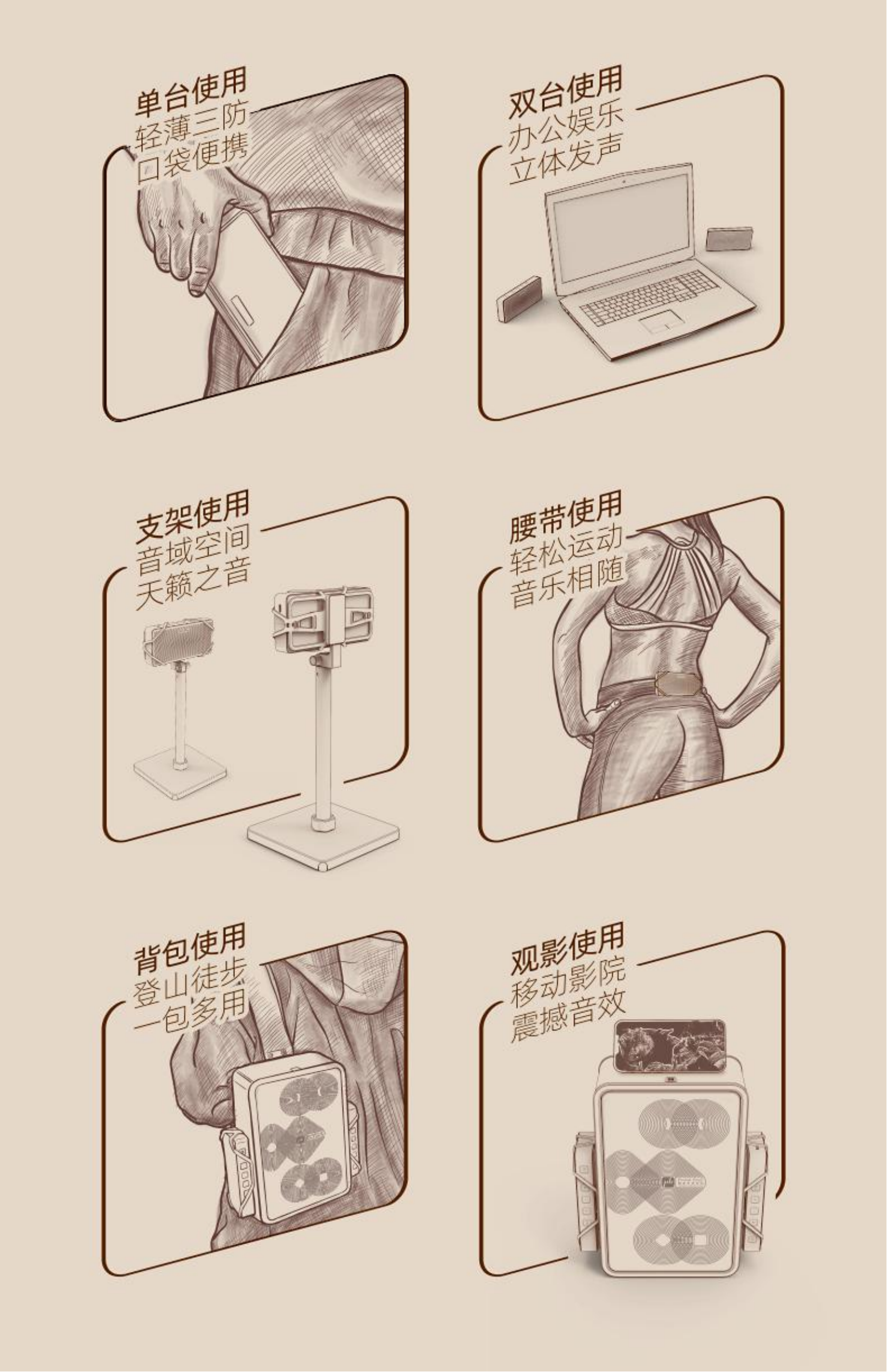 单台使用
轻薄三防
口袋便携

双台使用
办公娱乐
立体发声

支架使用
音域空间
天籁之音

腰带使用
轻松运动
音乐相随

背包使用
登山徒步
一包多用

观影使用
移动影院
震撼音效