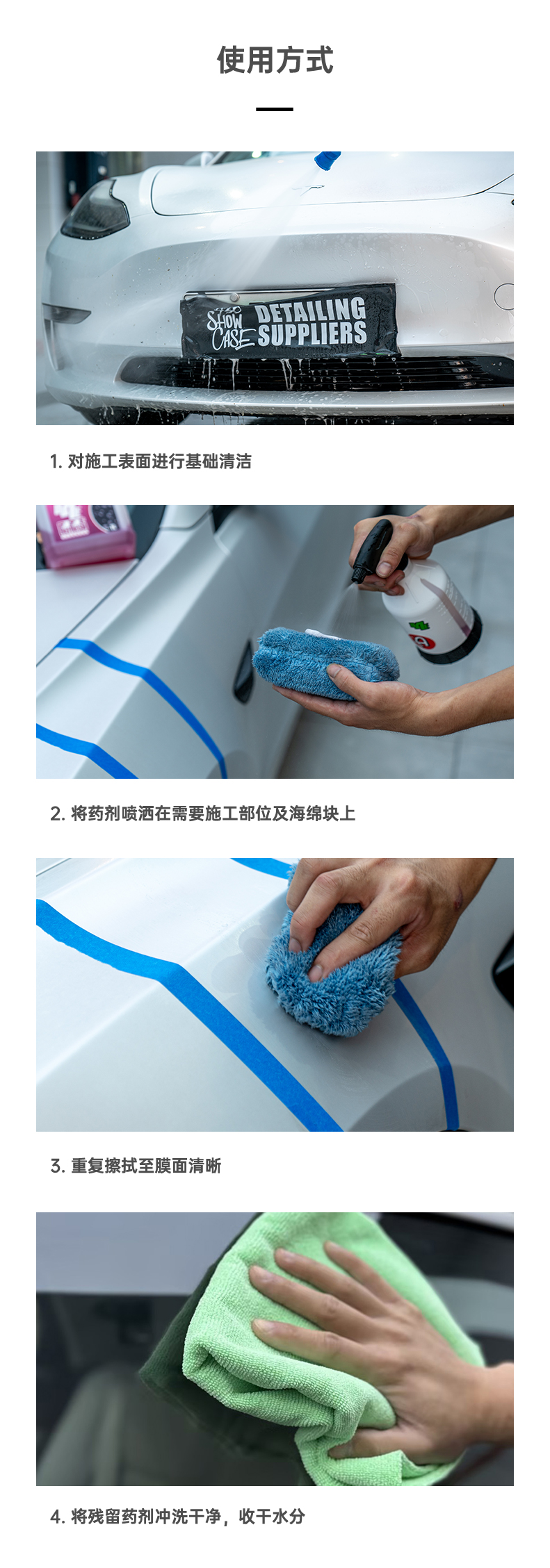 使用方式

SHOW CASE DETAILING SUPPLIERS

1. 对施工表面进行基础清洁

2. 将药剂喷洒在需要施工部位及海绵块上

3. 重复擦拭至膜面清晰

4. 将残留药剂冲洗干净，收干水分