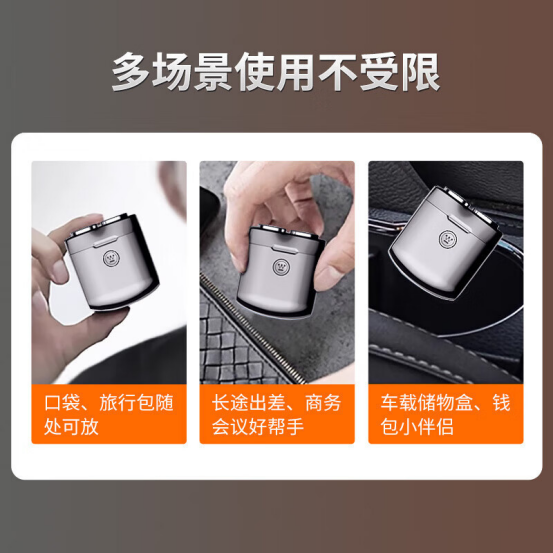 多场景使用不受限

口袋、旅行包随处可放

长途出差、商务会议好帮手

车载储物盒、钱包小伴侣