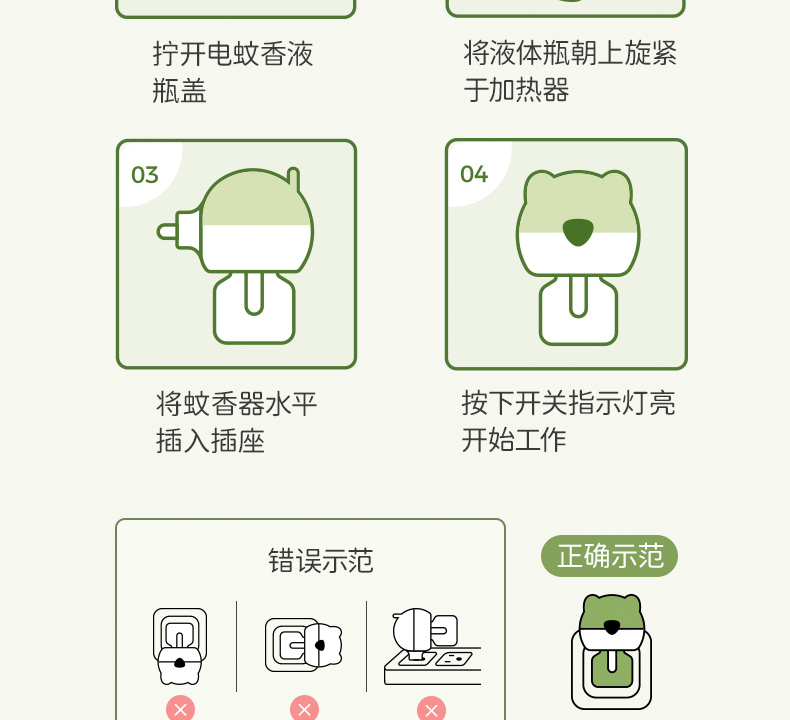 拧开电蚊香液瓶盖

将液体瓶朝上旋紧于加热器

03

将蚊香器水平插入插座

04

按下开关指示灯亮开始工作

错误示范

正确示范