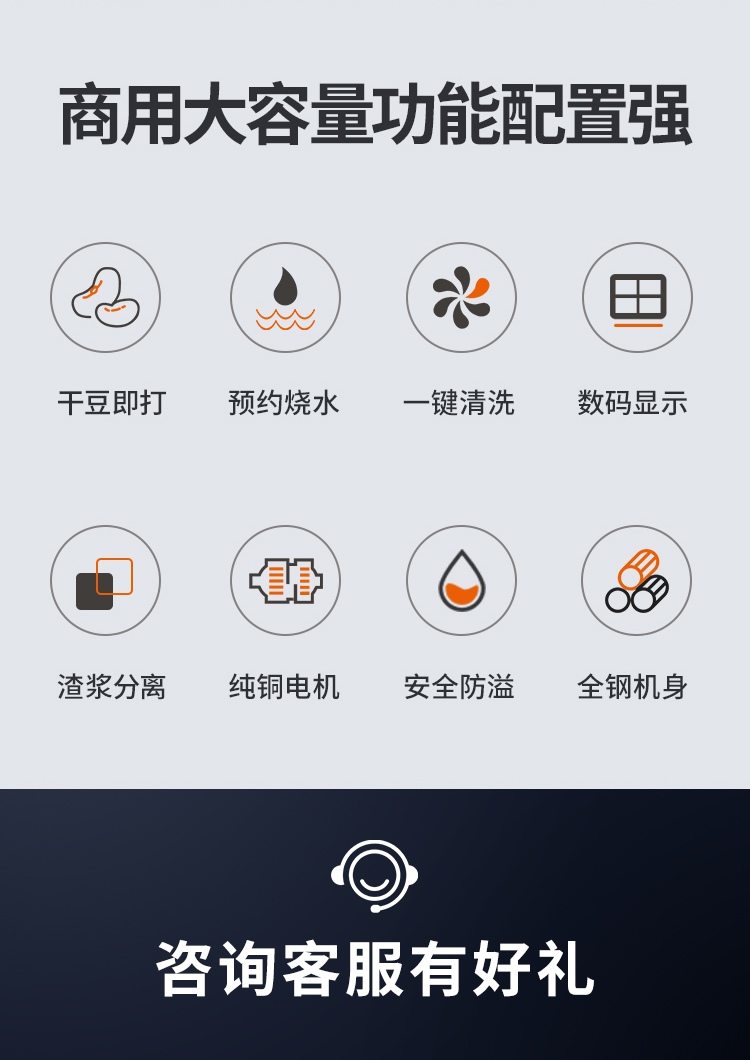 商用大容量功能配置强

干豆即打

预约烧水

一键清洗

数码显示

渣浆分离

纯铜电机

安全防溢

全钢机身

咨询客服有好礼