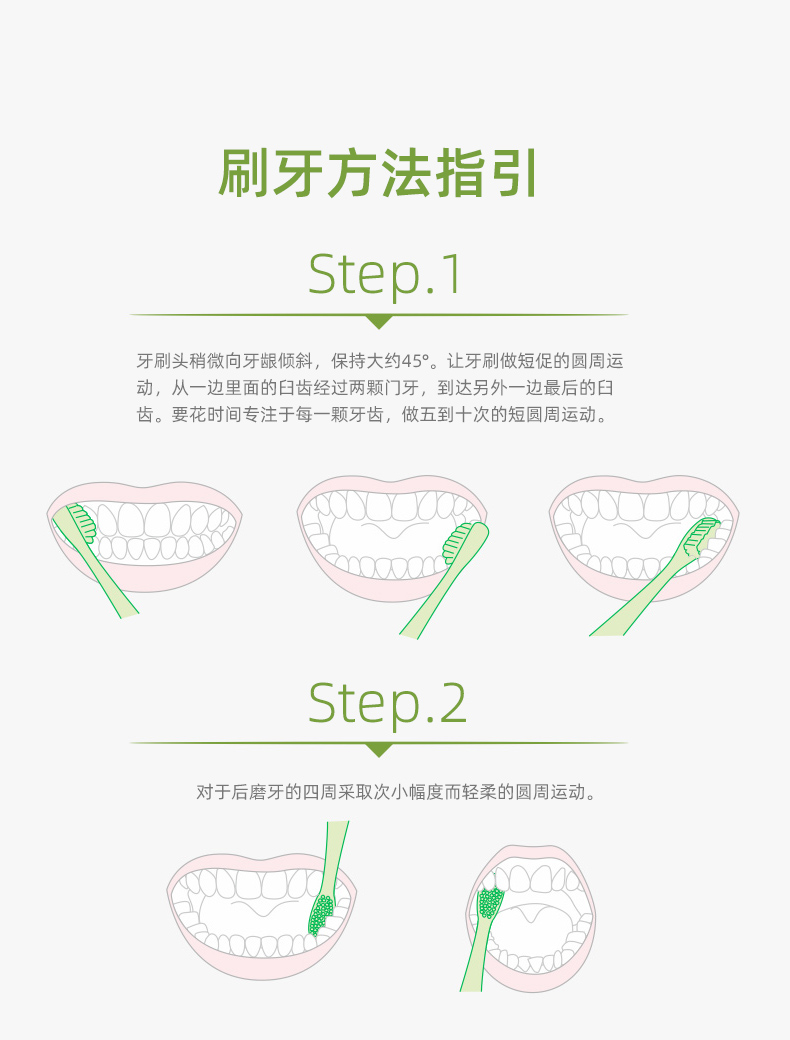 刷牙方法指引

Step.1

牙刷头稍微向牙龈倾斜，保持大约45°。让牙刷做短促的圆周运动，从一边里面的臼齿经过两颗门牙，到达另外一边最后的臼齿。要花时间专注于每一颗牙齿，做五到十次的短圆周运动。

Step.2

对于后磨牙的四周采取次小幅度而轻柔的圆周运动。