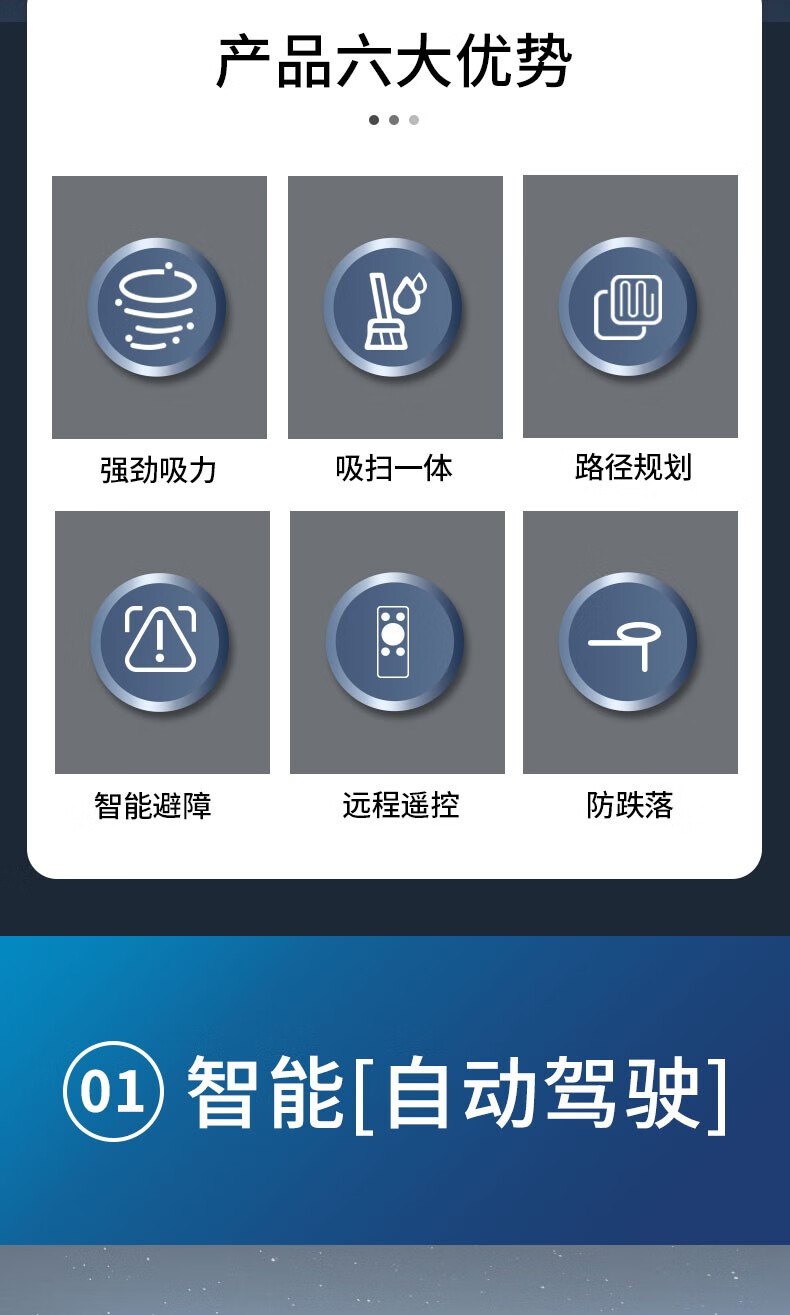 产品六大优势

强劲吸力

吸扫一体

路径规划

智能避障

远程遥控

防跌落

01 智能[自动驾驶]