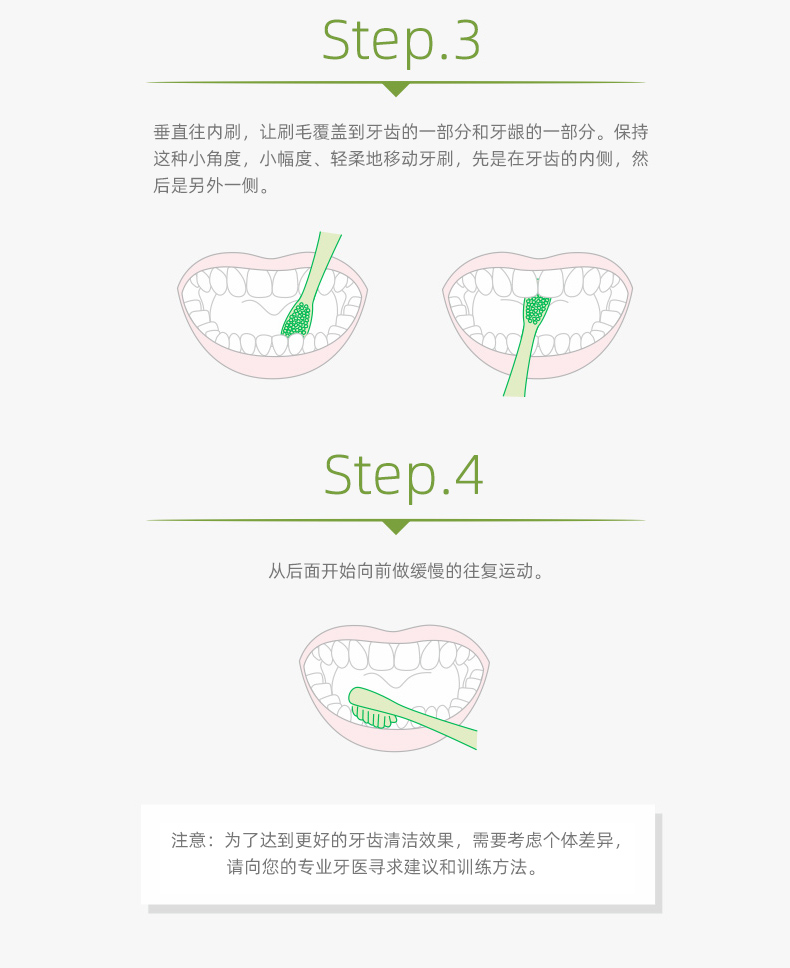 Step.3

垂直往内刷，让刷毛覆盖到牙齿的一部分和牙龈的一部分。保持这种小角度，小幅度、轻柔地移动牙刷，先是在牙齿的内侧，然后是另外一侧。

Step.4

从后面开始向前做缓慢的往复运动。

注意：为了达到更好的牙齿清洁效果，需要考虑个体差异，请向您的专业牙医寻求建议和训练方法。