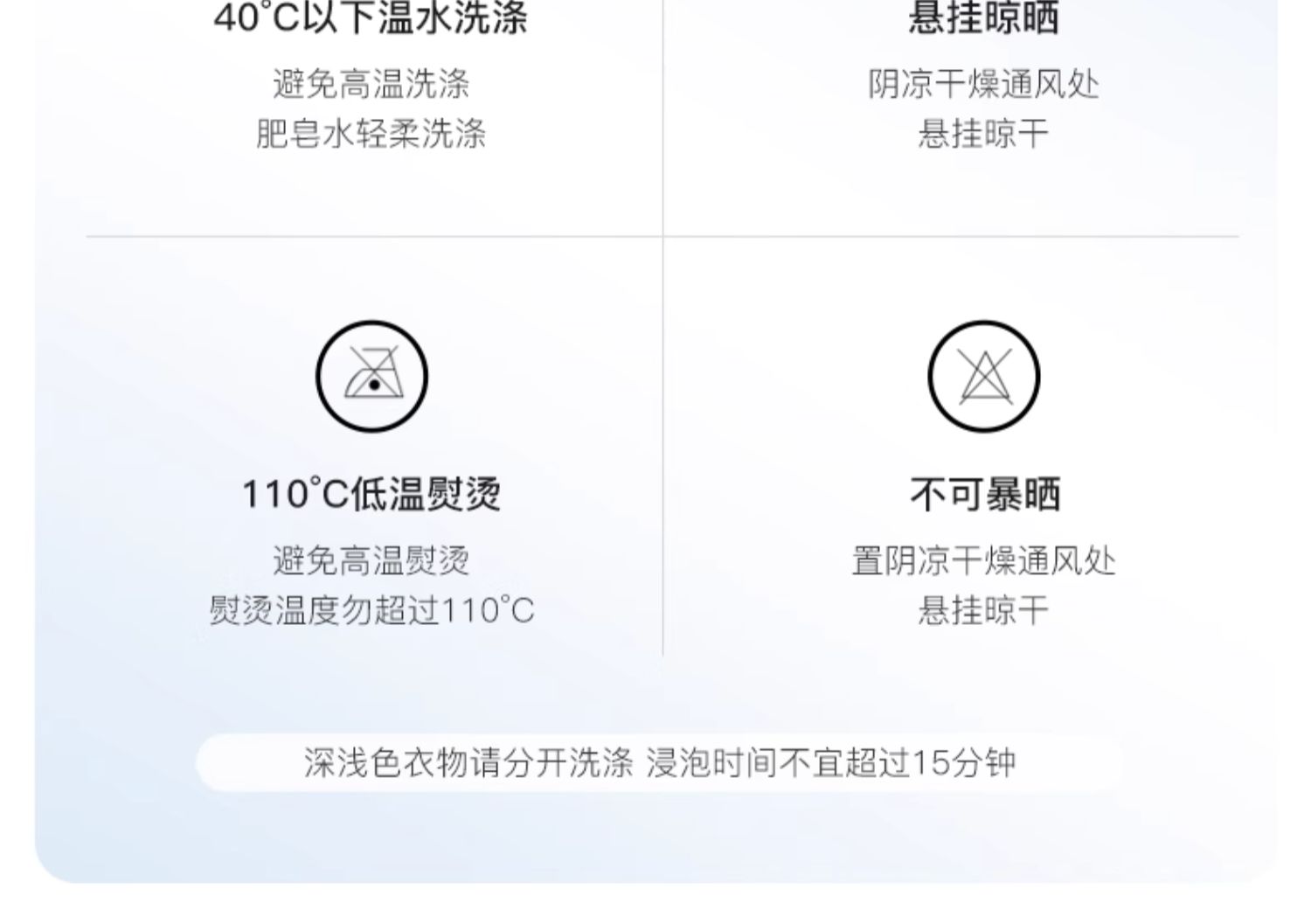 40°C以下温水洗涤

避免高温洗涤
肥皂水轻柔洗涤

悬挂晾晒

阴凉干燥通风处
悬挂晾干

110°C低温熨烫

避免高温熨烫
熨烫温度勿超过110°C

不可暴晒

置阴凉干燥通风处
悬挂晾干

深浅色衣物请分开洗涤 浸泡时间不宜超过15分钟