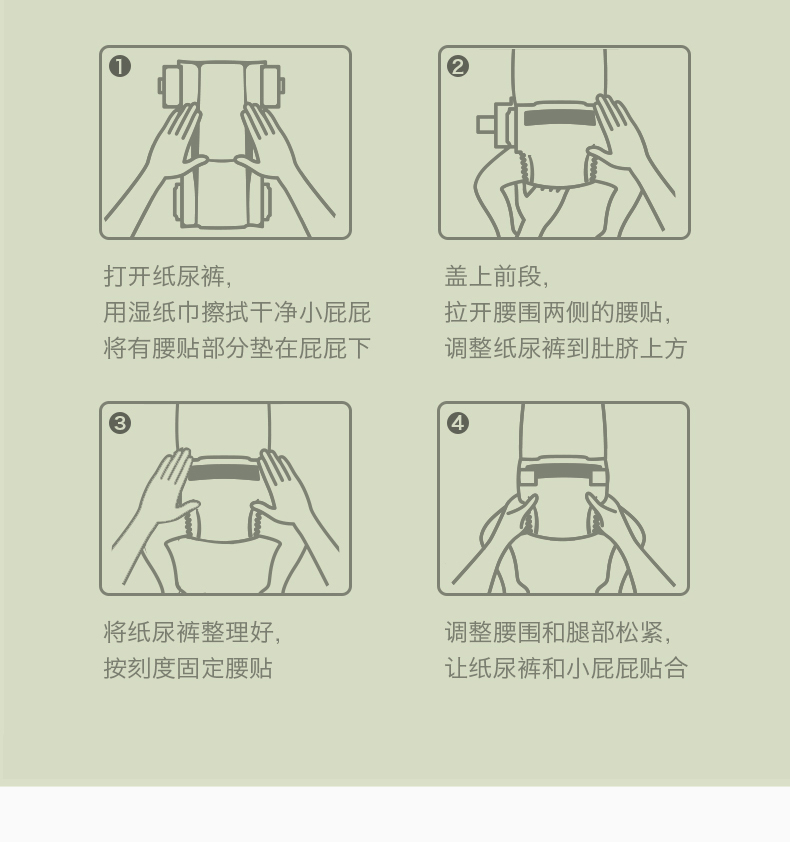 ❶

打开纸尿裤，
用湿纸巾擦拭干净小屁屁
将有腰贴部分垫在屁屁下

❷

盖上前段，
拉开腰围两侧的腰贴，
调整纸尿裤到肚脐上方

❸

将纸尿裤整理好，
按刻度固定腰贴

❹

调整腰围和腿部松紧，
让纸尿裤和小屁屁贴合