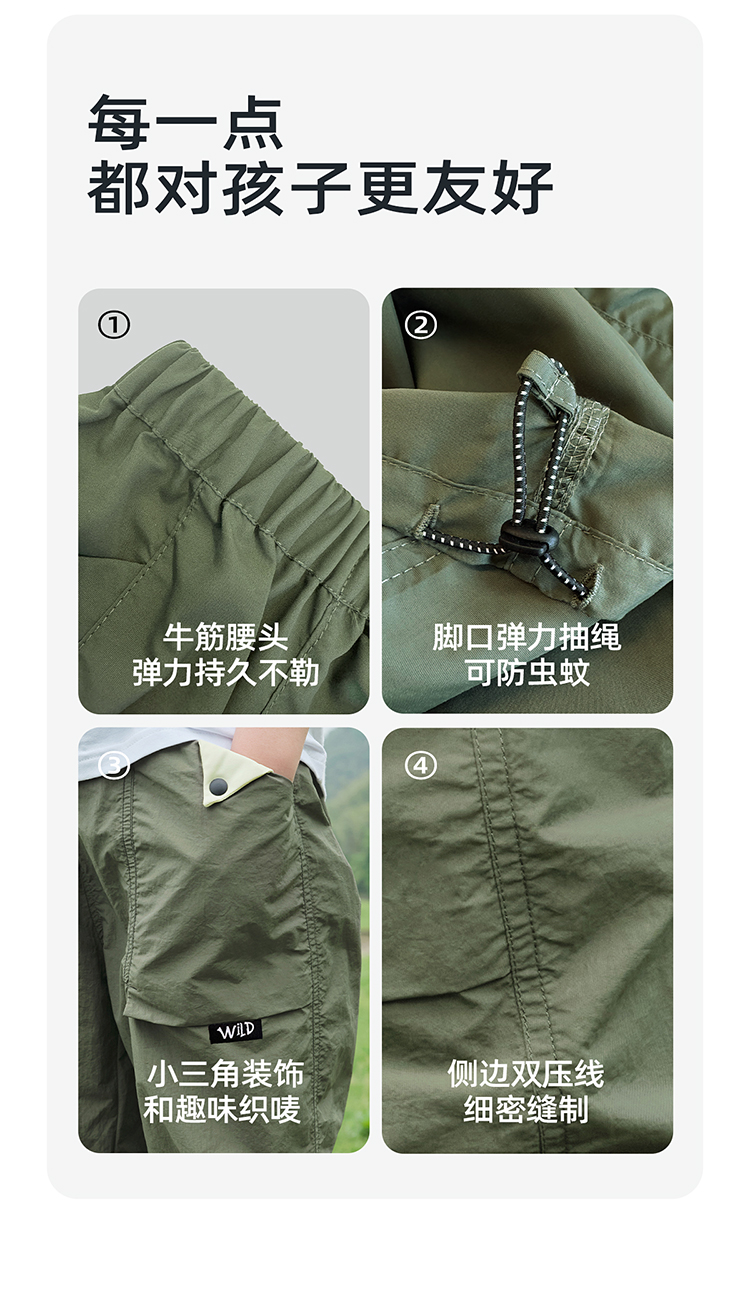 每一点
都对孩子更友好

①

牛筋腰头
弹力持久不勒

②

脚口弹力抽绳
可防虫蚊

③

WILD

小三角装饰
和趣味织唛

④

侧边双压线
细密缝制