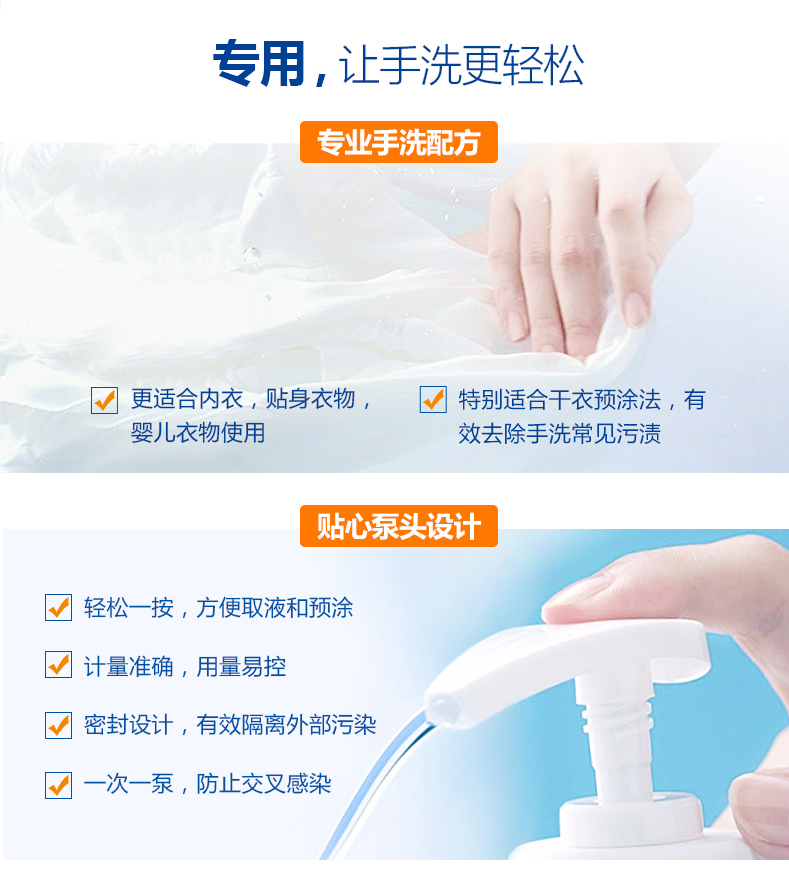 专用，让手洗更轻松

专业手洗配方

更适合内衣，贴身衣物，婴儿衣物使用

特别适合干衣预涂法，有效去除手洗常见污渍

贴心泵头设计

轻松一按，方便取液和预涂

计量准确，用量易控

密封设计，有效隔离外部污染

一次一泵，防止交叉感染