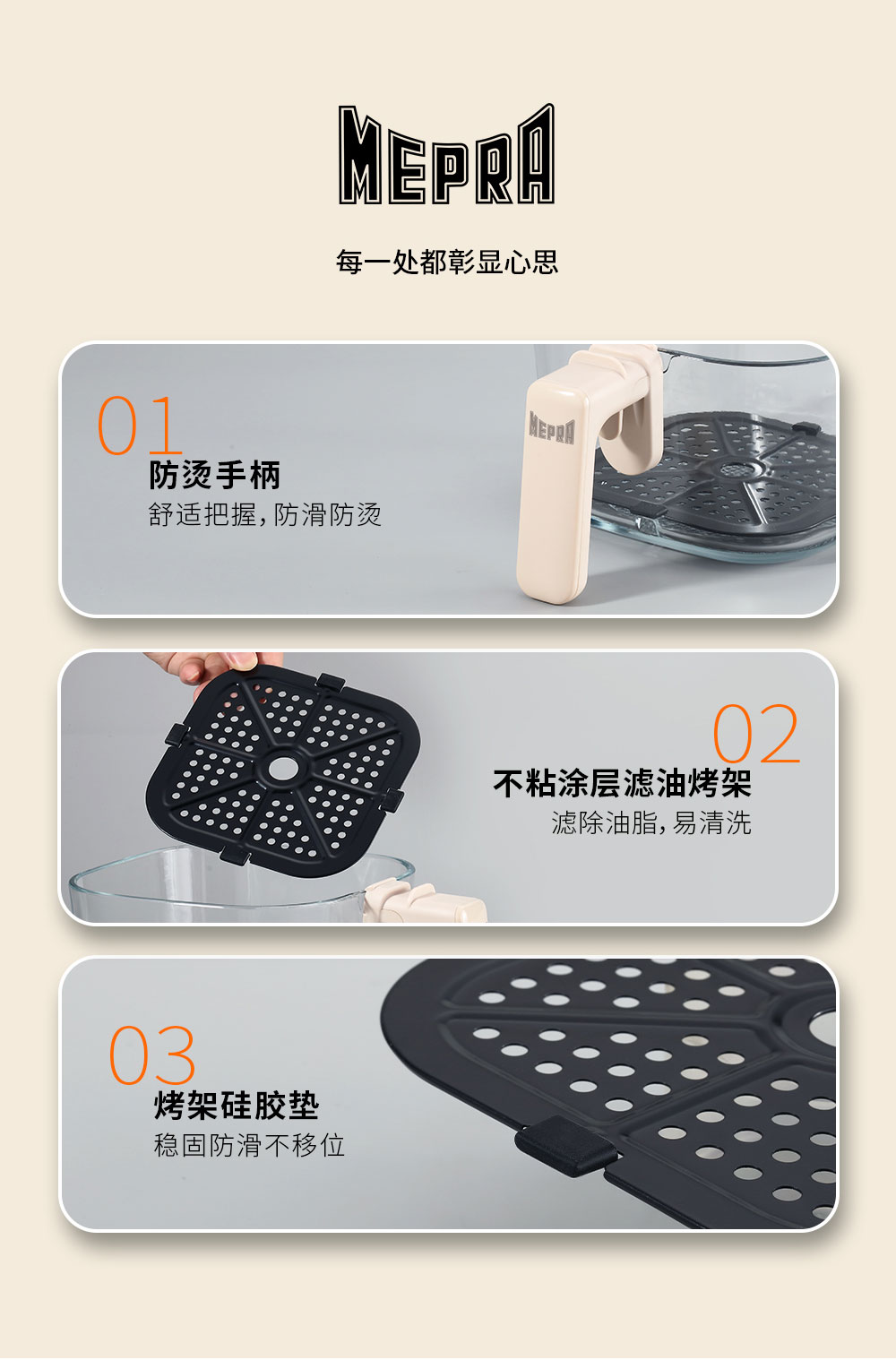 MEPRA

每一处都彰显心思

01
防烫手柄
舒适把握，防滑防烫

MEPRA

02
不粘涂层滤油烤架
滤除油脂，易清洗

03
烤架硅胶垫
稳固防滑不移位