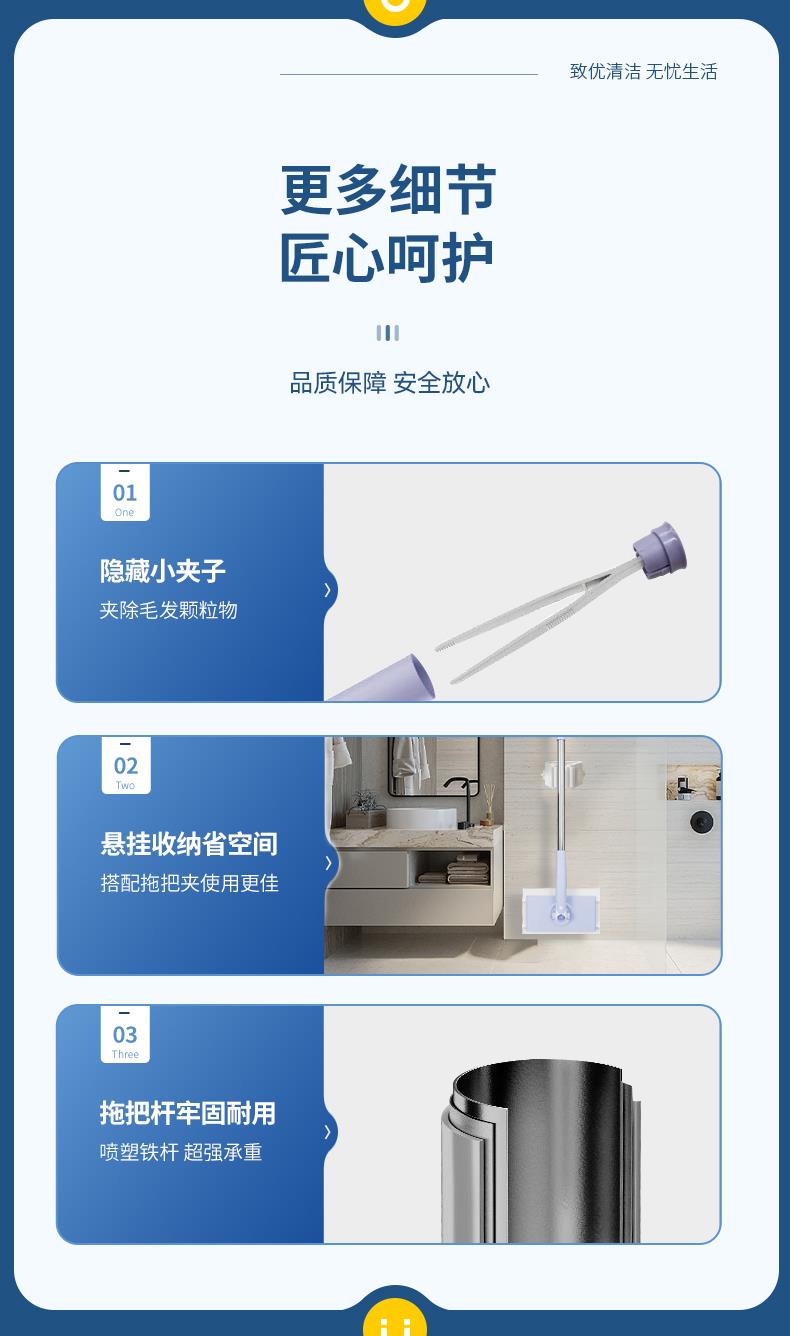 致优清洁 无忧生活

更多细节
匠心呵护

品质保障 安全放心

01
One

隐藏小夹子
夹除毛发颗粒物

02
Two

悬挂收纳省空间
搭配拖把夹使用更佳

03
Three

拖把杆牢固耐用
喷塑铁杆 超强承重