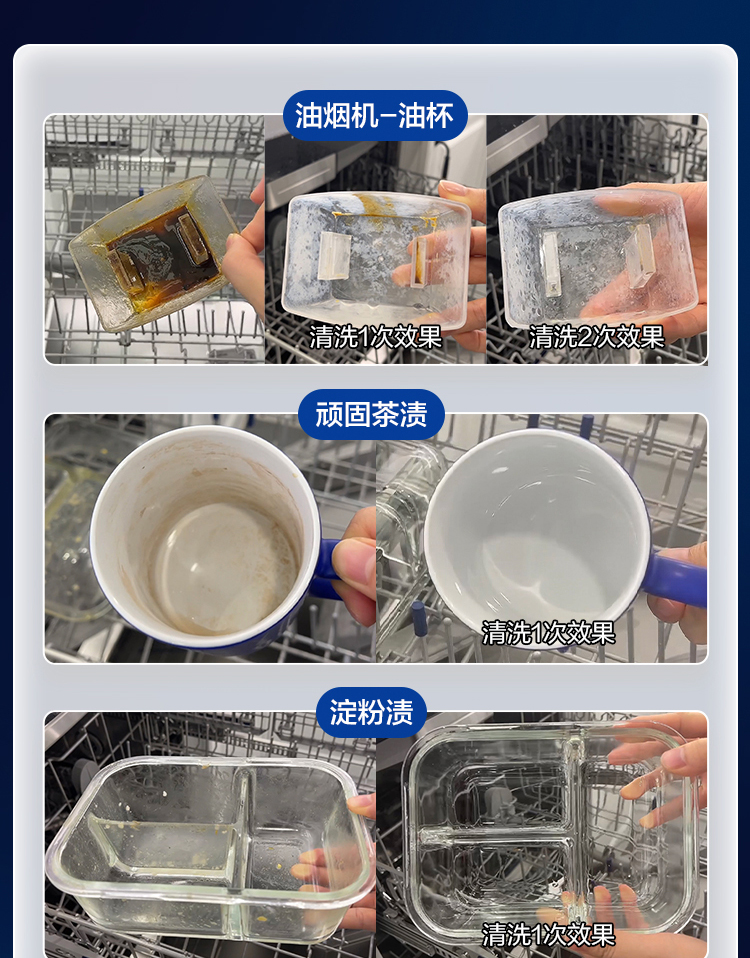 油烟机-油杯

清洗1次效果

清洗2次效果

顽固茶渍

清洗1次效果

淀粉渍

清洗1次效果