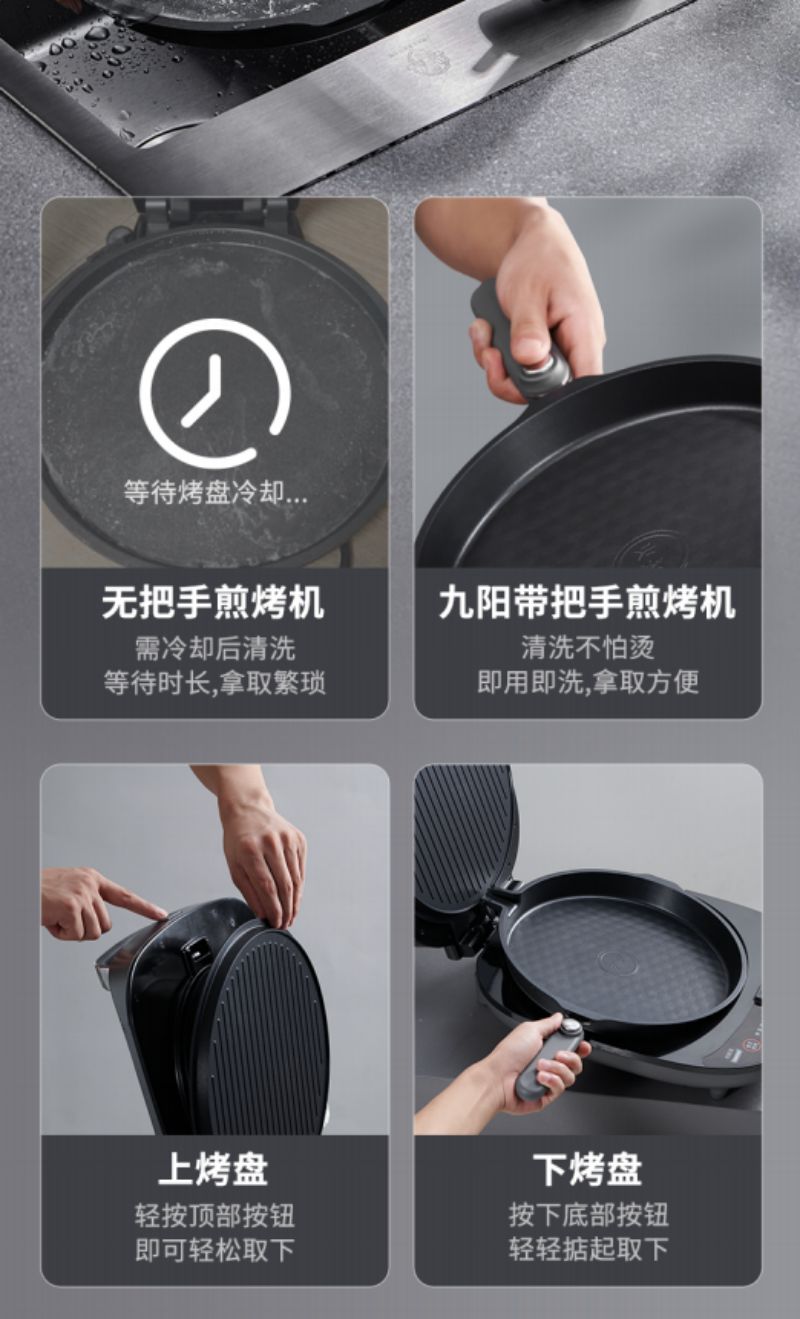 等待烤盘冷却...

无把手煎烤机
需冷却后清洗
等待时长,拿取繁琐

九阳带把手煎烤机
清洗不怕烫
即用即洗,拿取方便

上烤盘
轻按顶部按钮
即可轻松取下

下烤盘
按下底部按钮
轻轻掂起取下