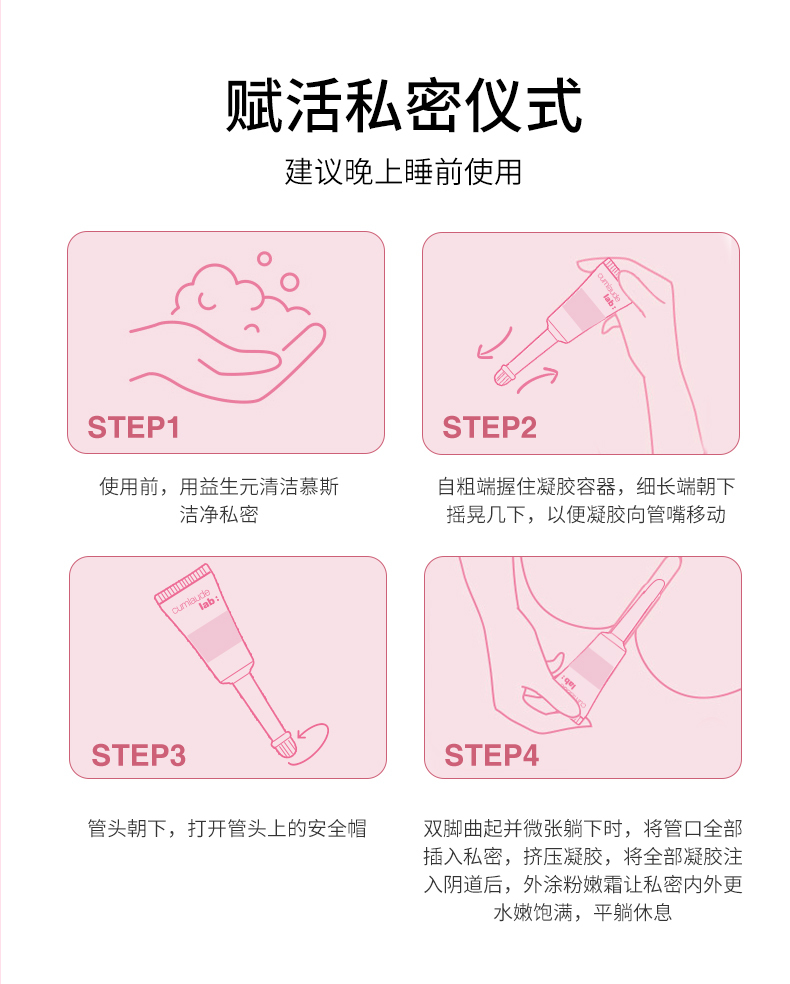 赋活私密仪式

建议晚上睡前使用

STEP1

使用前，用益生元清洁慕斯洁净私密

cumlaude lab:

STEP2

自粗端握住凝胶容器，细长端朝下摇晃几下，以便凝胶向管嘴移动

cumlaude lab:

STEP3

管头朝下，打开管头上的安全帽

lab:

STEP4

双脚曲起并微张躺下时，将管口全部插入私密，挤压凝胶，将全部凝胶注入阴道后，外涂粉嫩霜让私密内外更水嫩饱满，平躺休息