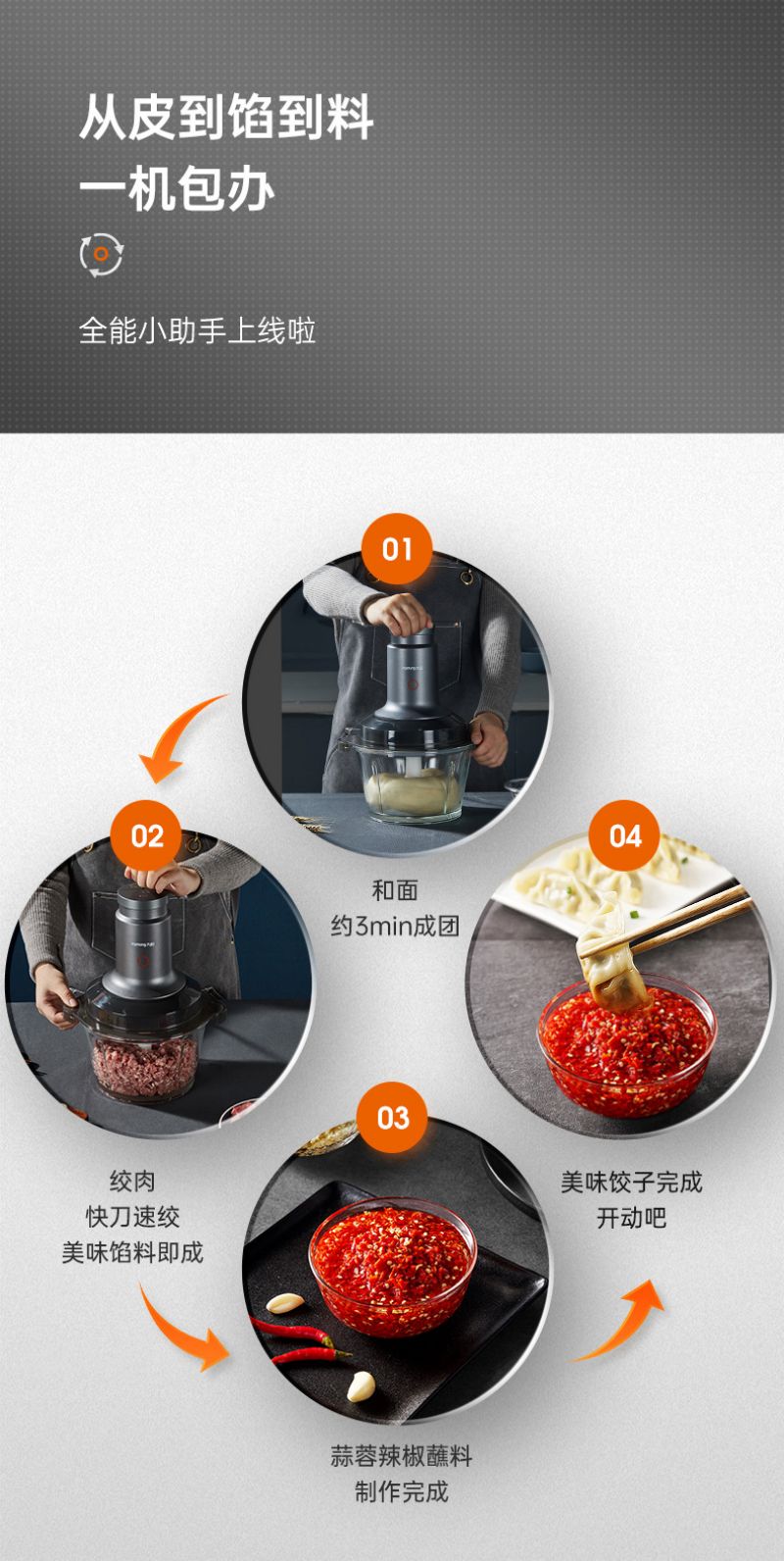 从皮到馅到料
一机包办

全能小助手上线啦

01

和面
约3min成团

02

绞肉
快刀速绞
美味馅料即成

03

蒜蓉辣椒蘸料
制作完成

04

美味饺子完成
开动吧