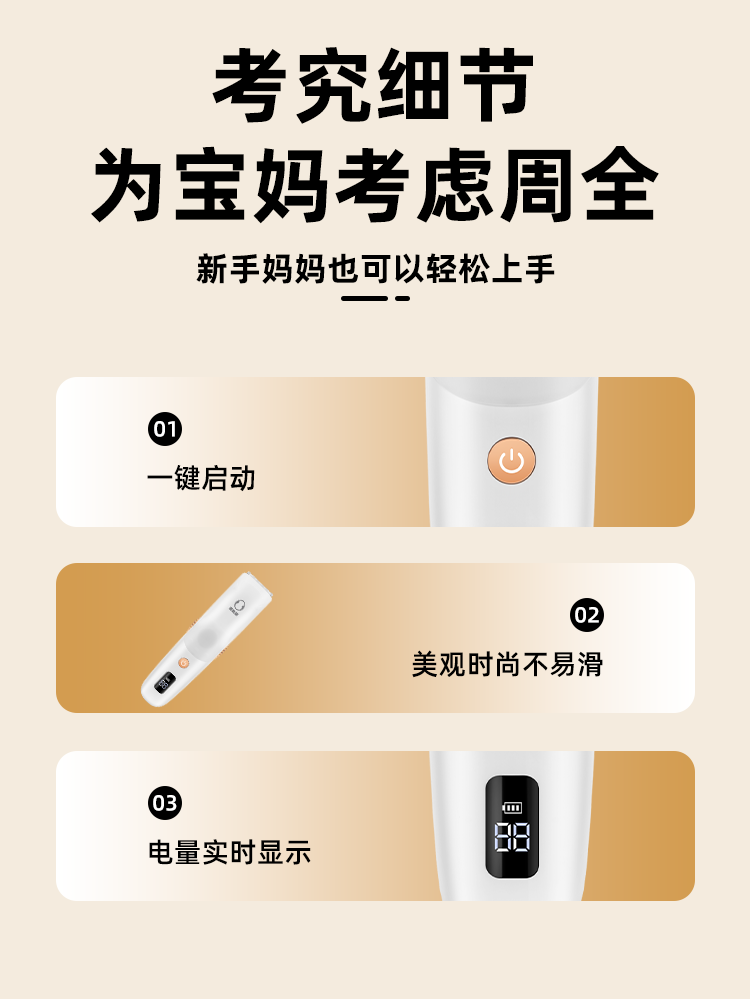 考究细节
为宝妈考虑周全

新手妈妈也可以轻松上手

01
一键启动

02
美观时尚不易滑

03
电量实时显示

88