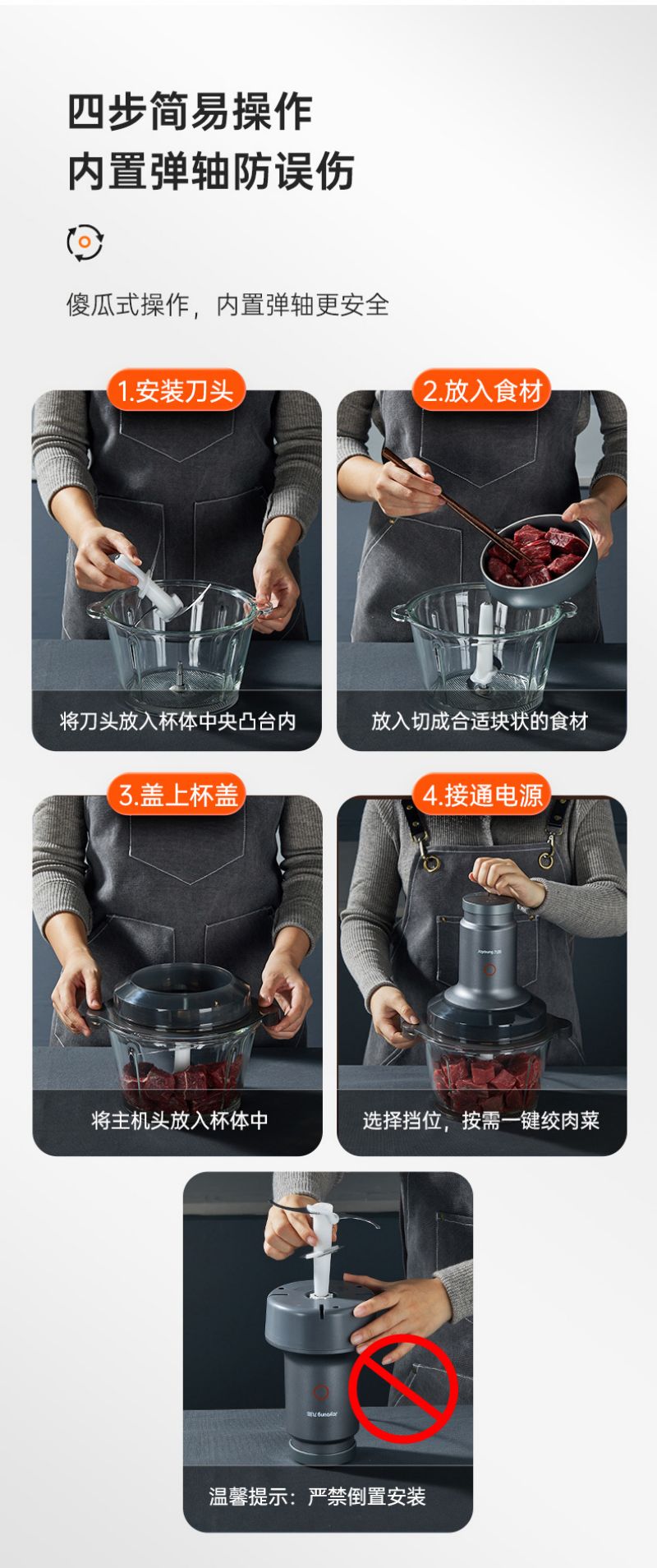 四步简易操作
内置弹轴防误伤

傻瓜式操作，内置弹轴更安全

1.安装刀头

将刀头放入杯体中央凸台内

2.放入食材

放入切成合适块状的食材

3.盖上杯盖

将主机头放入杯体中

4.接通电源

Joyoung 九阳

选择挡位，按需一键绞肉菜

Joyoung 九阳

温馨提示：严禁倒置安装