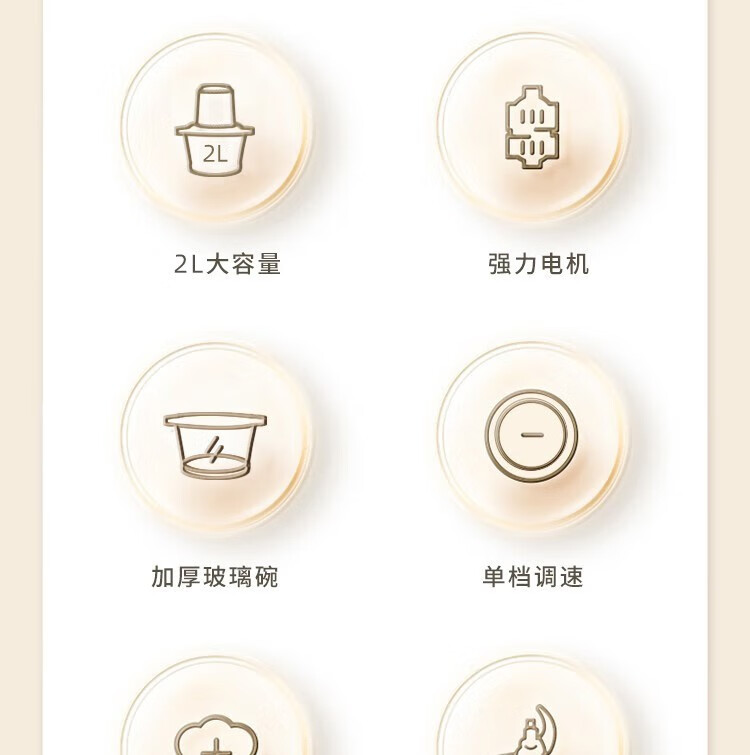 2L

2L大容量

强力电机

加厚玻璃碗

单档调速