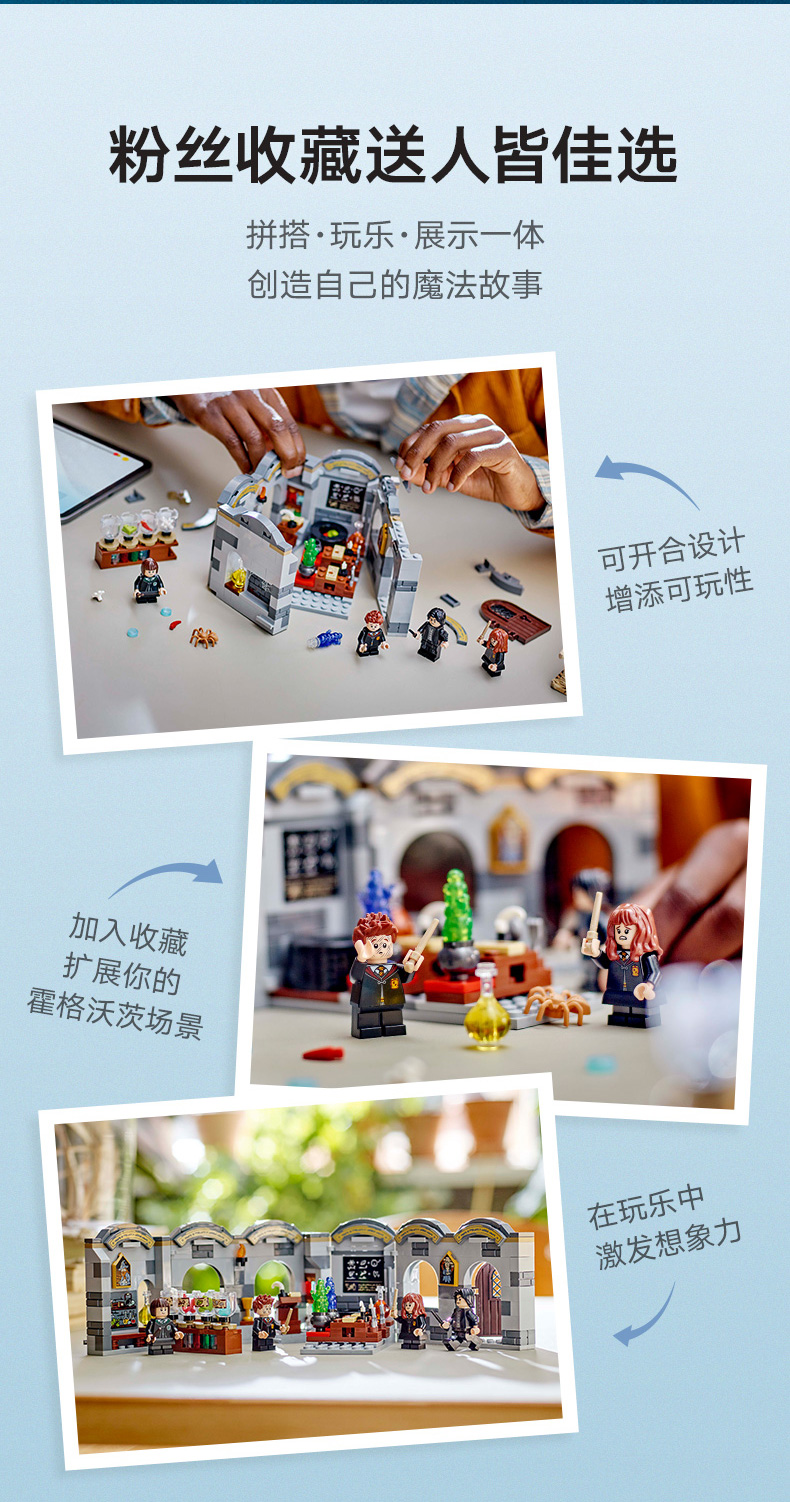 粉丝收藏送人皆佳选

拼搭·玩乐·展示一体
创造自己的魔法故事

可开合设计
增添可玩性

加入收藏
扩展你的
霍格沃茨场景

在玩乐中
激发想象力