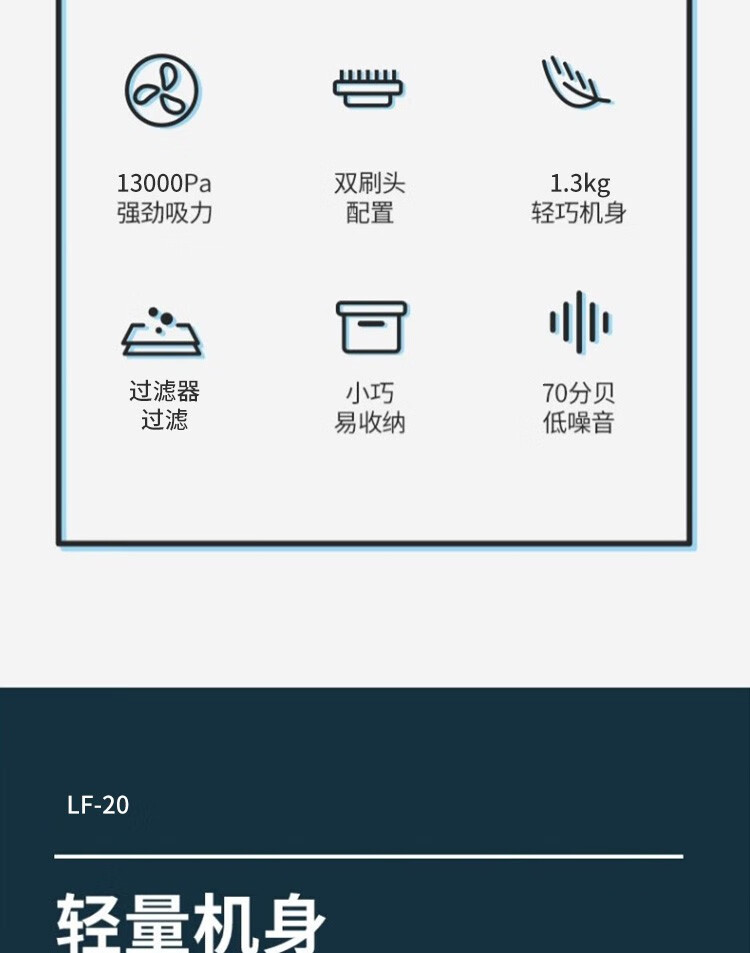 13000Pa
强劲吸力

双刷头
配置

1.3kg
轻巧机身

过滤器
过滤

小巧
易收纳

70分贝
低噪音

LF-20

轻量机身