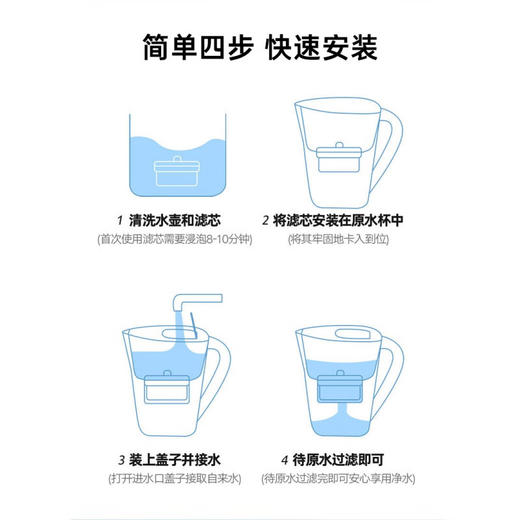 简单四步 快速安装

1 清洗水壶和滤芯
(首次使用滤芯需要浸泡8-10分钟)

2 将滤芯安装在原水杯中
(将其牢固地卡入到位)

3 装上盖子并接水
(打开进水口盖子接取自来水)

4 待原水过滤即可
(待原水过滤完即可安心享用净水)