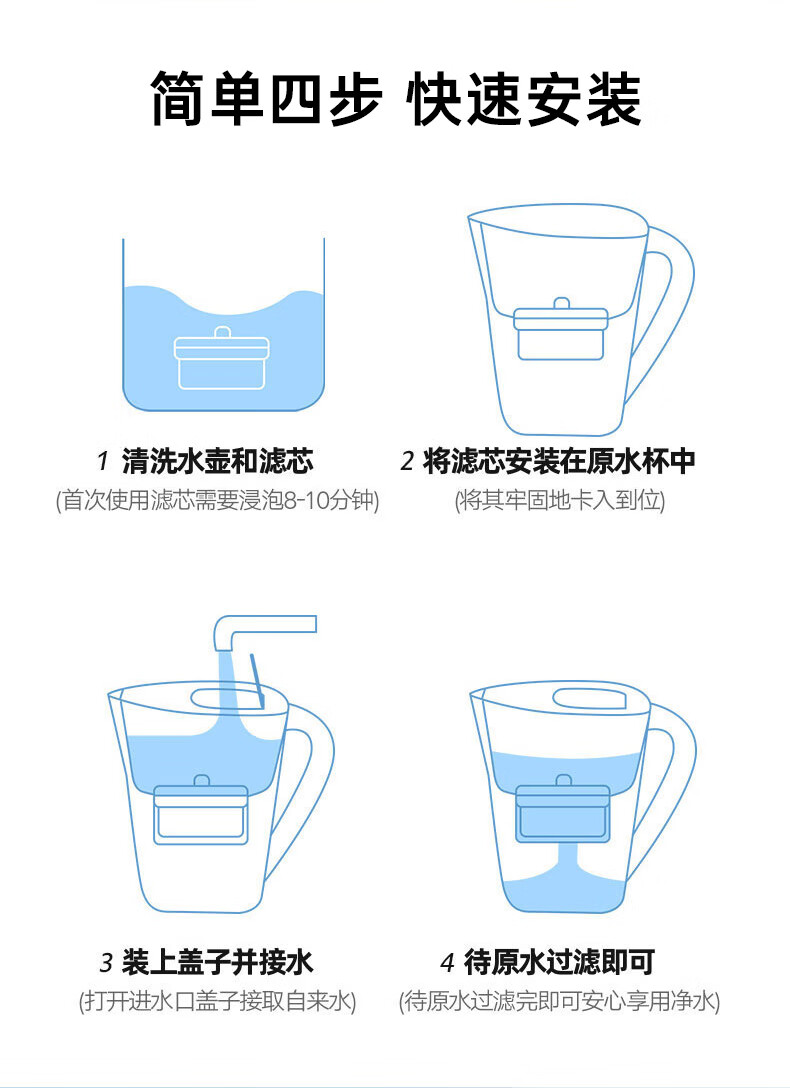 简单四步 快速安装

1 清洗水壶和滤芯
(首次使用滤芯需要浸泡8-10分钟)

2 将滤芯安装在原水杯中
(将其牢固地卡入到位)

3 装上盖子并接水
(打开进水口盖子接取自来水)

4 待原水过滤即可
(待原水过滤完即可安心享用净水)