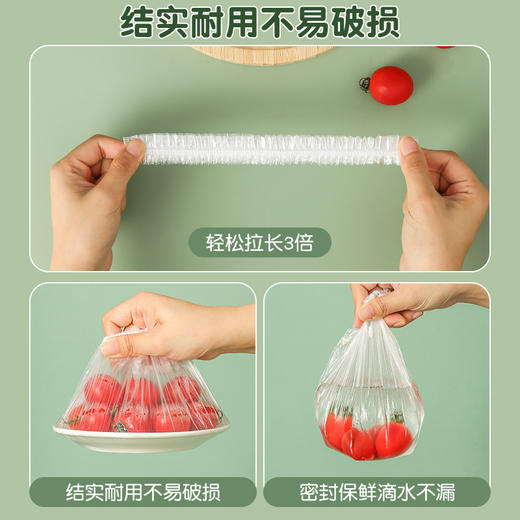 结实耐用不易破损

轻松拉长3倍

结实耐用不易破损

密封保鲜滴水不漏