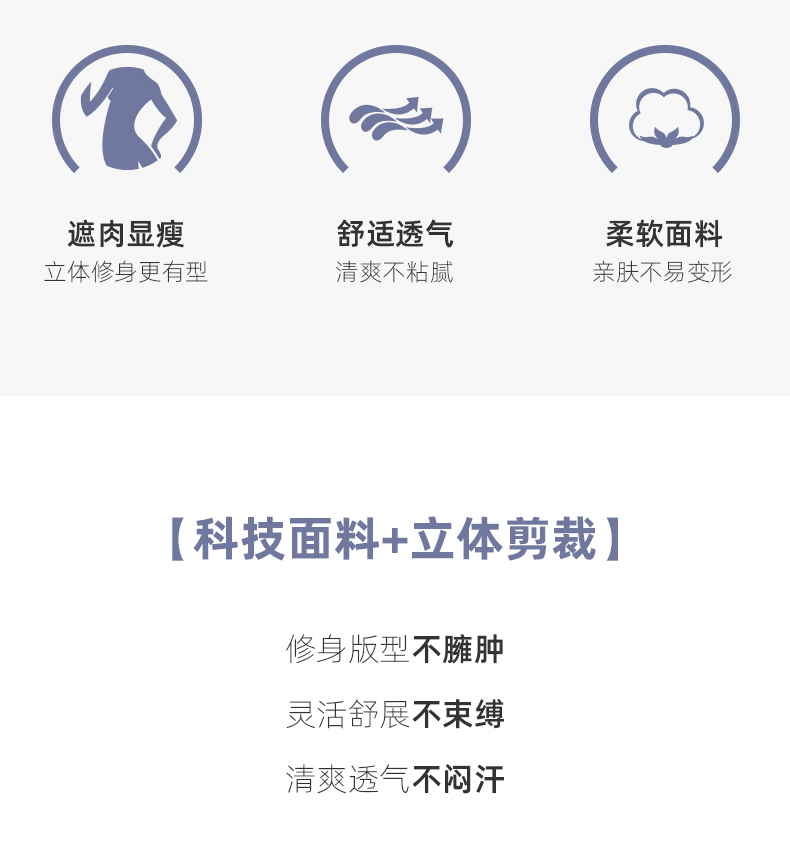 遮肉显瘦
立体修身更有型

舒适透气
清爽不粘腻

柔软面料
亲肤不易变形

【科技面料+立体剪裁】

修身版型不臃肿

灵活舒展不束缚

清爽透气不闷汗