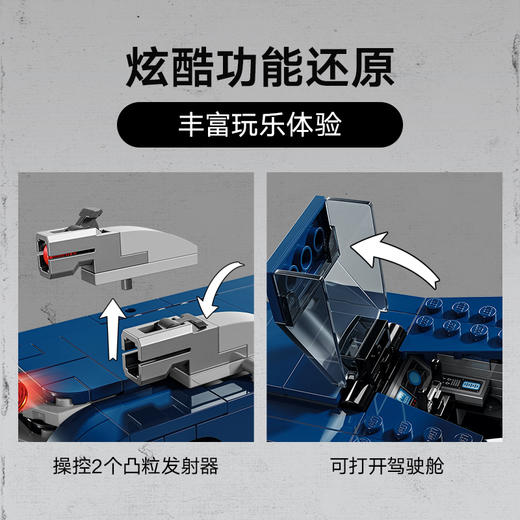 炫酷功能还原

丰富玩乐体验

操控2个凸粒发射器

可打开驾驶舱