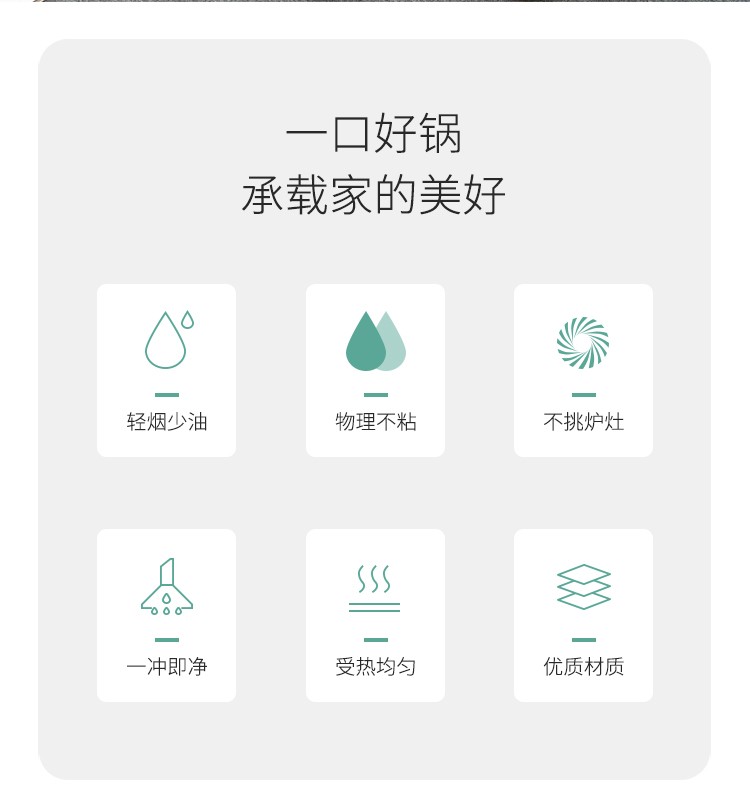 一口好锅
承载家的美好

轻烟少油

物理不粘

不挑炉灶

一冲即净

受热均匀

优质材质