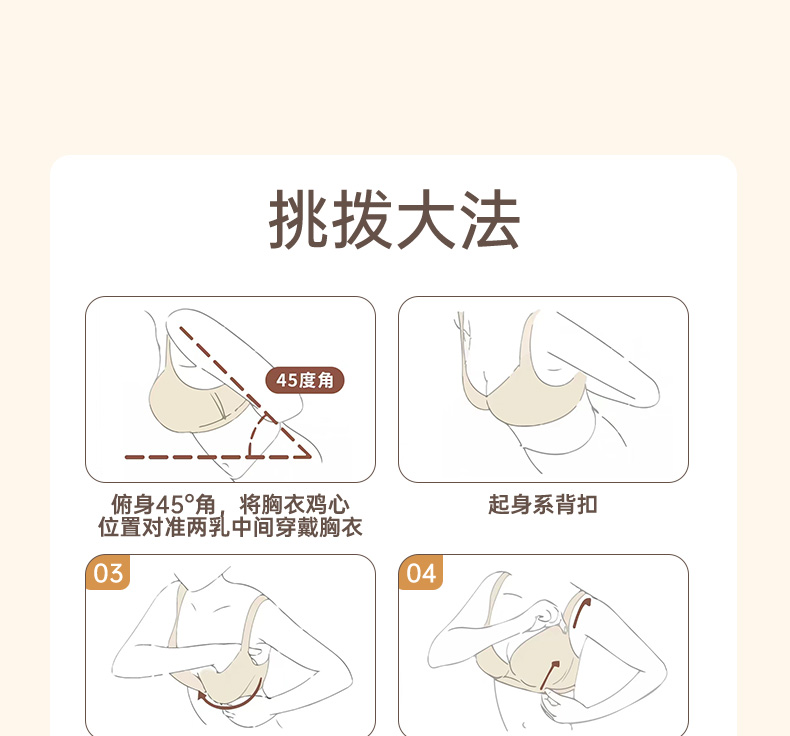 挑拨大法

45度角

俯身45°角，将胸衣鸡心位置对准两乳中间穿戴胸衣

起身系背扣

03

04