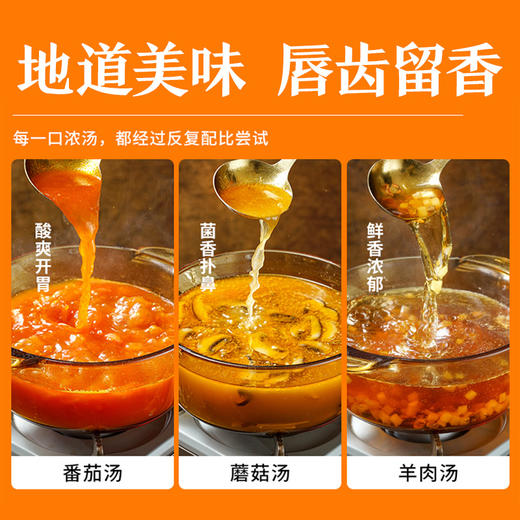 地道美味 唇齿留香

每一口浓汤，都经过反复配比尝试

酸爽开胃

番茄汤

菌香扑鼻

蘑菇汤

鲜香浓郁

羊肉汤