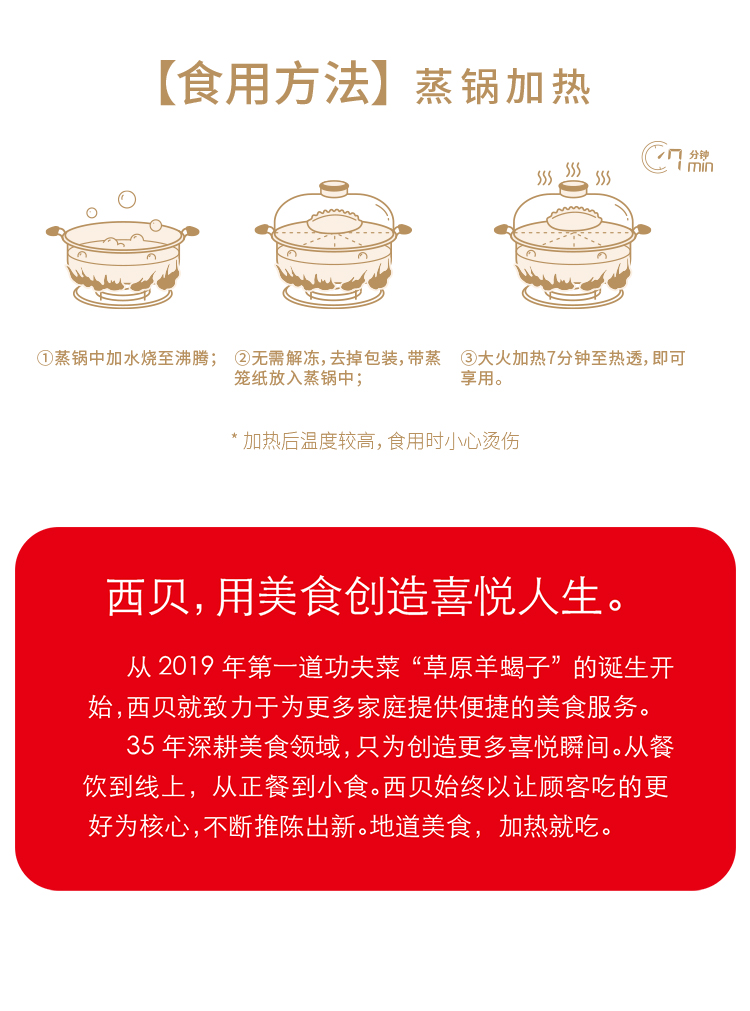 【食用方法】蒸锅加热

7 分钟 min

①蒸锅中加水烧至沸腾；

②无需解冻，去掉包装，带蒸笼纸放入蒸锅中；

③大火加热7分钟至热透，即可享用。

* 加热后温度较高，食用时小心烫伤

西贝，用美食创造喜悦人生。

从 2019 年第一道功夫菜“草原羊蝎子”的诞生开始，西贝就致力于为更多家庭提供便捷的美食服务。

35 年深耕美食领域，只为创造更多喜悦瞬间。从餐饮到线上，从正餐到小食。西贝始终以让顾客吃的更好为核心，不断推陈出新。地道美食，加热就吃。