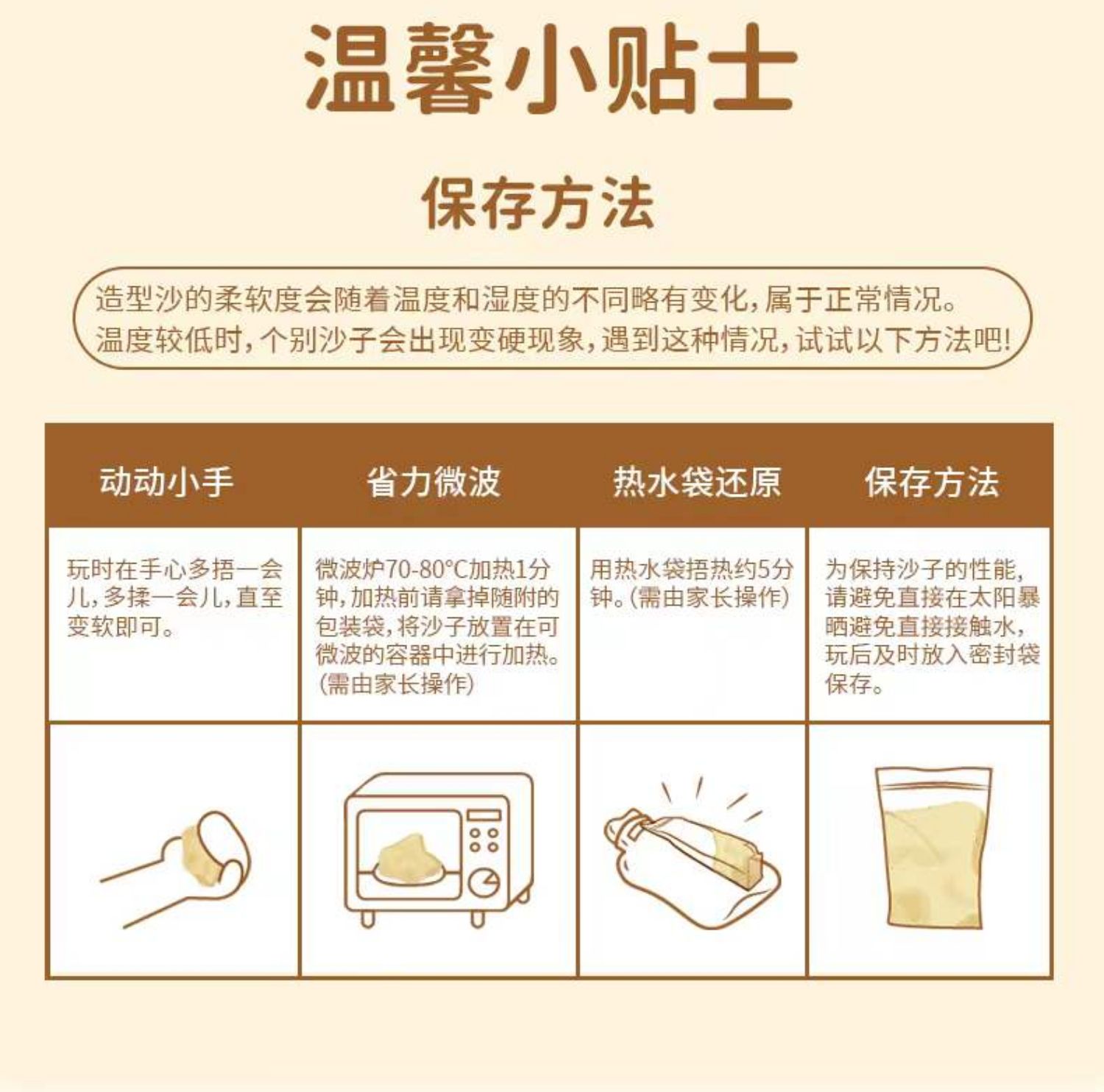 温馨小贴士

保存方法

造型沙的柔软度会随着温度和湿度的不同略有变化，属于正常情况。温度较低时，个别沙子会出现变硬现象，遇到这种情况，试试以下方法吧！

| 动动小手 | 省力微波 | 热水袋还原 | 保存方法 |
|---|---|---|---|
| 玩时在手心多捂一会儿，多揉一会儿，直至变软即可。 | 微波炉70-80°C加热1分钟，加热前请拿掉随附的包装袋，将沙子放置在可微波的容器中进行加热。（需由家长操作） | 用热水袋捂热约5分钟。（需由家长操作） | 为保持沙子的性能，请避免直接在太阳暴晒避免直接接触水，玩后及时放入密封袋保存。 |