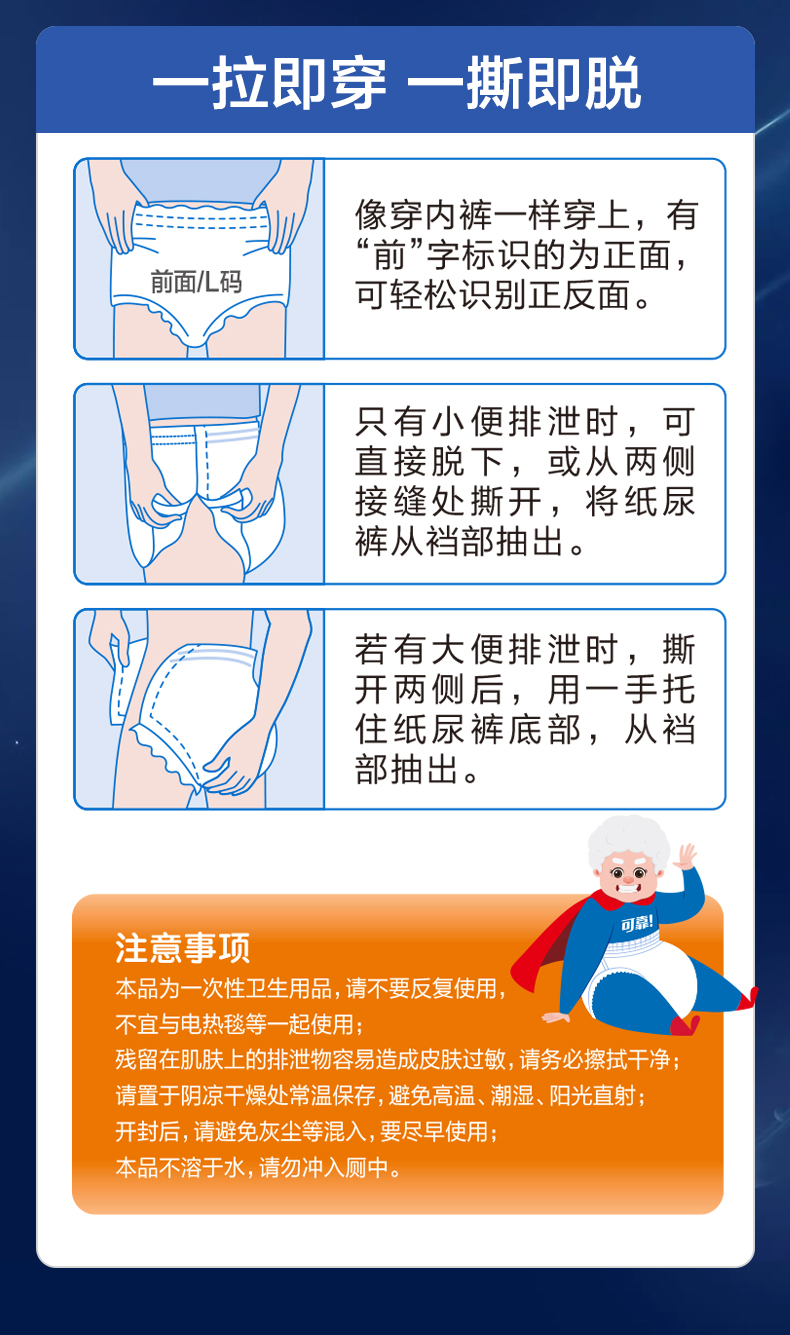 一拉即穿 一撕即脱

前面/L码

像穿内裤一样穿上，有“前”字标识的为正面，可轻松识别正反面。

只有小便排泄时，可直接脱下，或从两侧接缝处撕开，将纸尿裤从裆部抽出。

若有大便排泄时，撕开两侧后，用一手托住纸尿裤底部，从裆部抽出。

可靠!

注意事项

本品为一次性卫生用品，请不要反复使用，
不宜与电热毯等一起使用；
残留在肌肤上的排泄物容易造成皮肤过敏，请务必擦拭干净；
请置于阴凉干燥处常温保存，避免高温、潮湿、阳光直射；
开封后，请避免灰尘等混入，要尽早使用；
本品不溶于水，请勿冲入厕中。