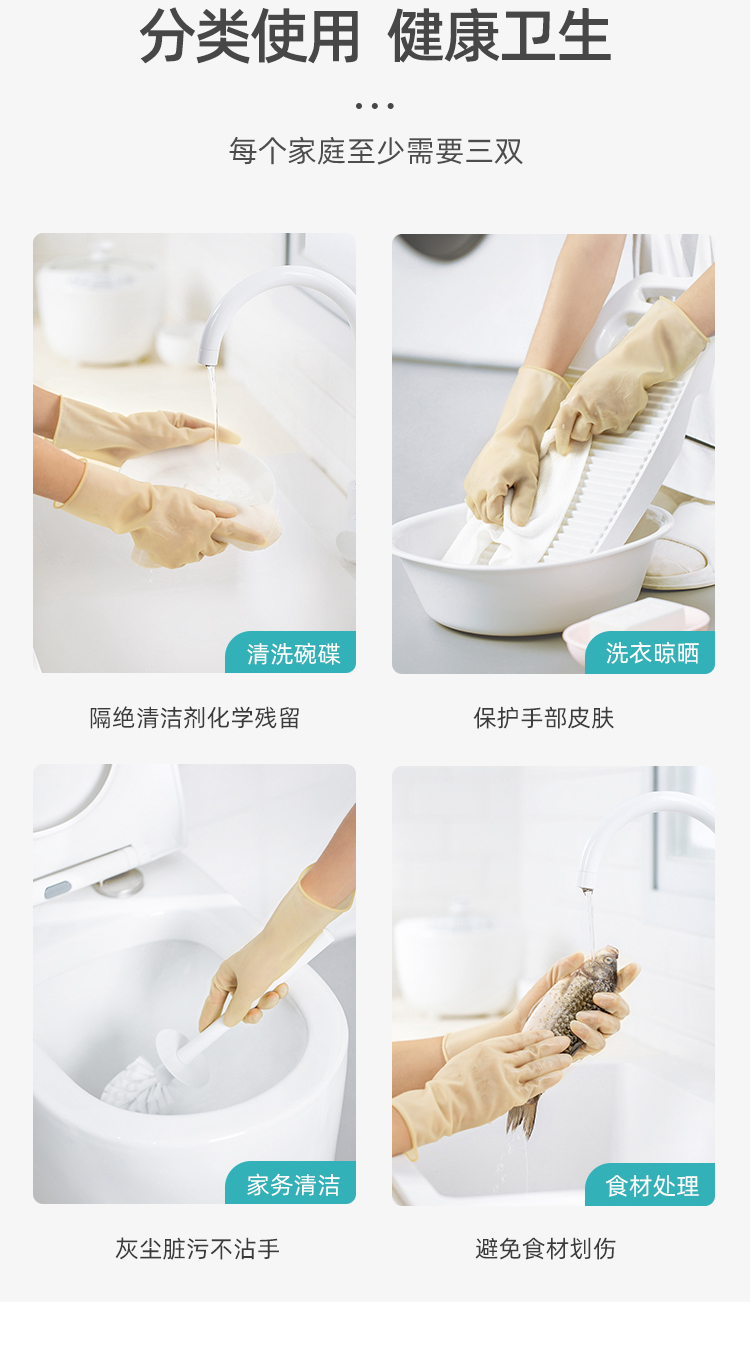 分类使用 健康卫生

每个家庭至少需要三双

清洗碗碟

隔绝清洁剂化学残留

洗衣晾晒

保护手部皮肤

家务清洁

灰尘脏污不沾手

食材处理

避免食材划伤