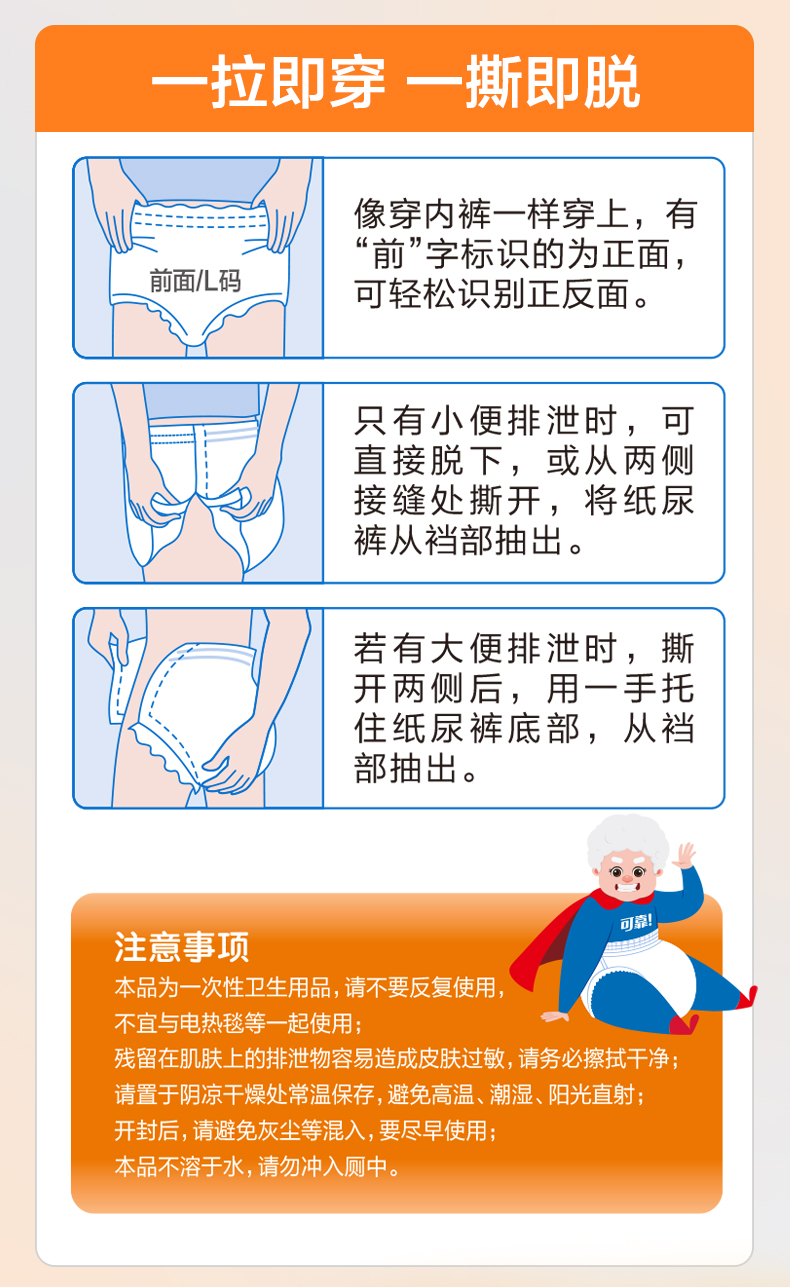 一拉即穿 一撕即脱

前面/L码

像穿内裤一样穿上，有“前”字标识的为正面，可轻松识别正反面。

只有小便排泄时，可直接脱下，或从两侧接缝处撕开，将纸尿裤从裆部抽出。

若有大便排泄时，撕开两侧后，用一手托住纸尿裤底部，从裆部抽出。

可靠!

注意事项
本品为一次性卫生用品，请不要反复使用，
不宜与电热毯等一起使用；
残留在肌肤上的排泄物容易造成皮肤过敏，请务必擦拭干净；
请置于阴凉干燥处常温保存，避免高温、潮湿、阳光直射；
开封后，请避免灰尘等混入，要尽早使用；
本品不溶于水，请勿冲入厕中。