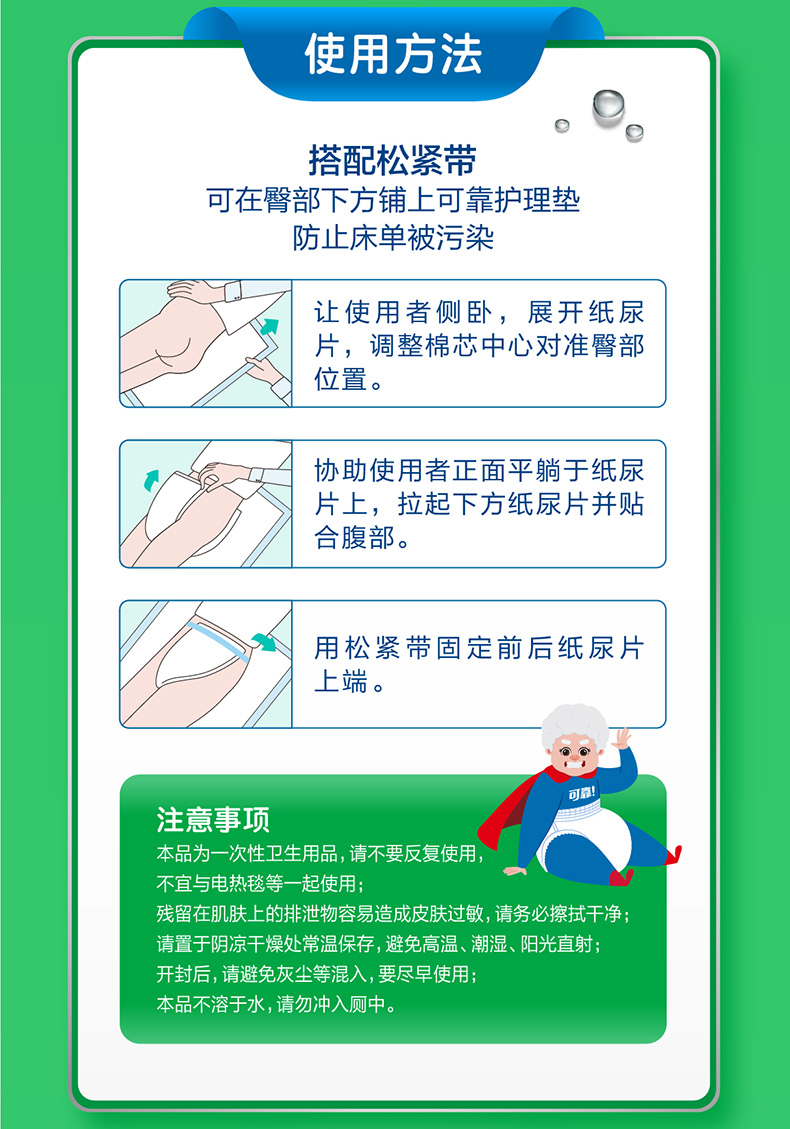 使用方法

搭配松紧带
可在臀部下方铺上可靠护理垫
防止床单被污染

让使用者侧卧，展开纸尿片，调整棉芯中心对准臀部位置。

协助使用者正面平躺于纸尿片上，拉起下方纸尿片并贴合腹部。

用松紧带固定前后纸尿片上端。

可靠!

注意事项
本品为一次性卫生用品，请不要反复使用，
不宜与电热毯等一起使用；
残留在肌肤上的排泄物容易造成皮肤过敏，请务必擦拭干净；
请置于阴凉干燥处常温保存，避免高温、潮湿、阳光直射；
开封后，请避免灰尘等混入，要尽早使用；
本品不溶于水，请勿冲入厕中。