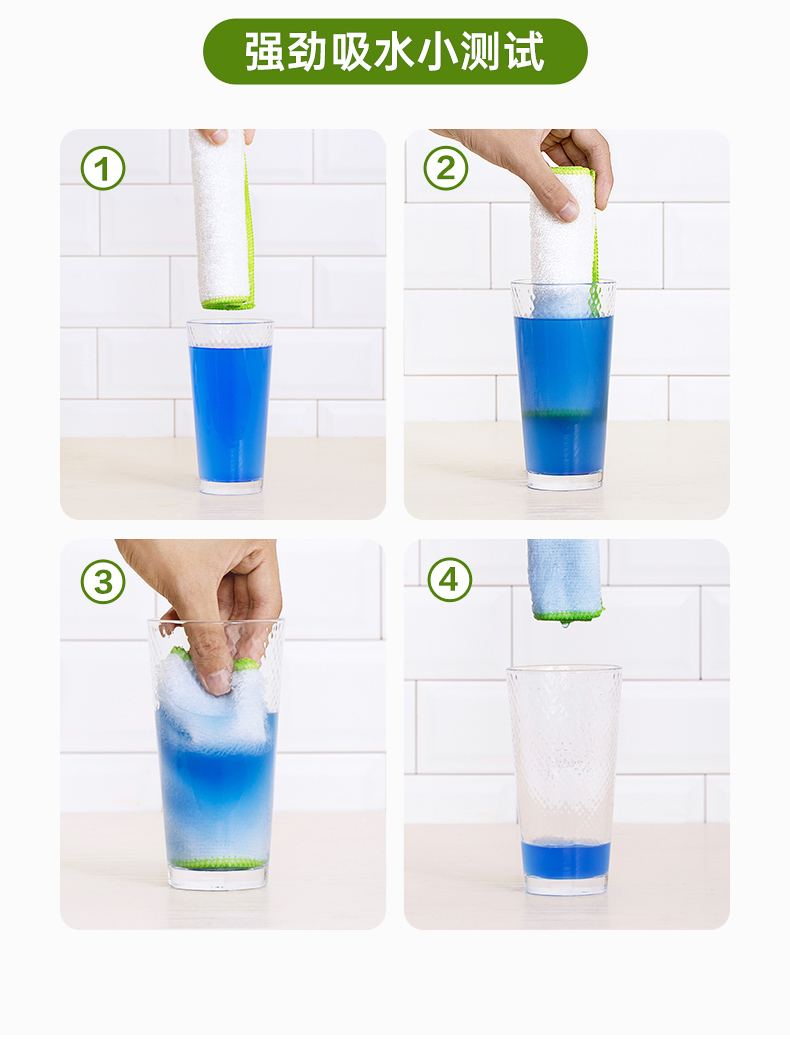 强劲吸水小测试

①

②

③

④