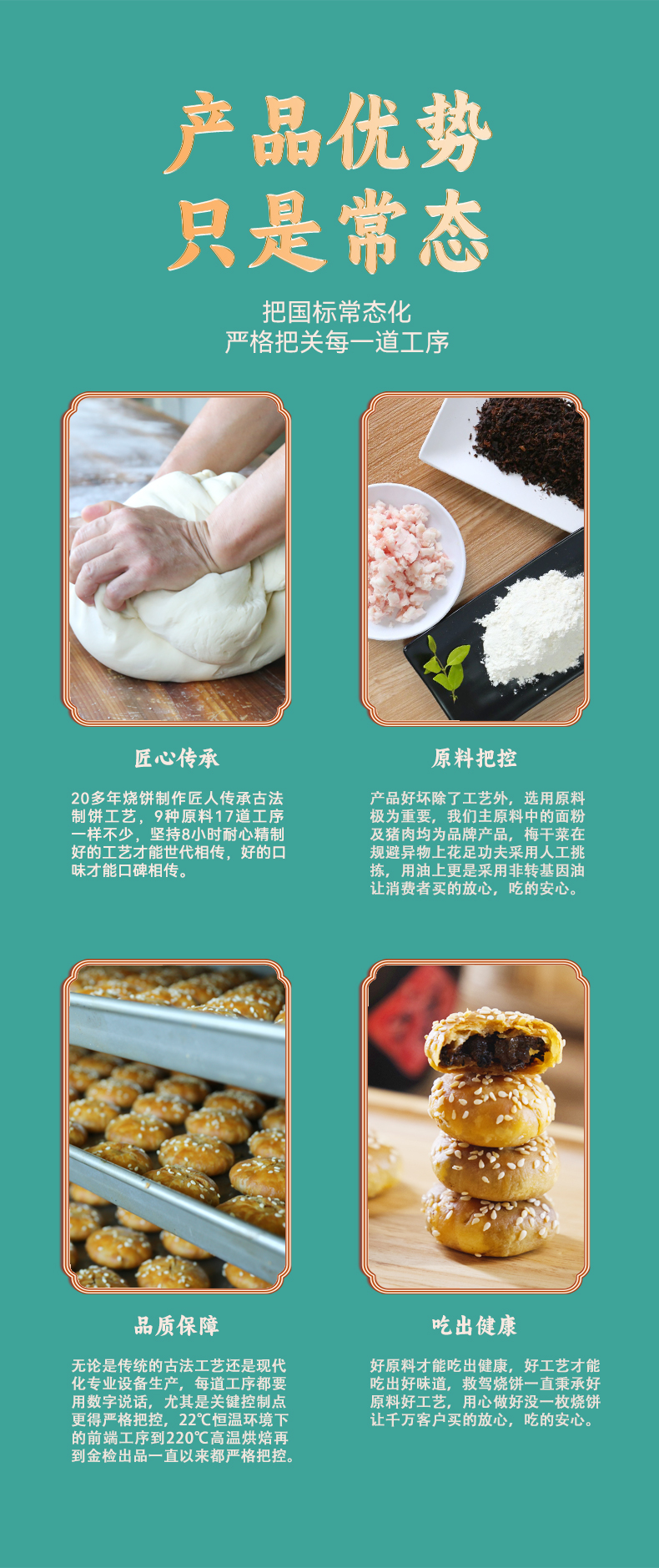 产品优势
只是常态

把国标常态化
严格把关每一道工序

匠心传承

20多年烧饼制作匠人传承古法制饼工艺，9种原料17道工序一样不少，坚持8小时耐心精制好的工艺才能世代相传，好的口味才能口碑相传。

原料把控

产品好坏除了工艺外，选用原料极为重要，我们主原料中的面粉及猪肉均为品牌产品，梅干菜在规避异物上花足功夫采用人工挑拣，用油上更是采用非转基因油让消费者买的放心，吃的安心。

品质保障

无论是传统的古法工艺还是现代化专业设备生产，每道工序都要用数字说话，尤其是关键控制点更得严格把控，22℃恒温环境下的前端工序到220℃高温烘焙再到金检出品一直以来都严格把控。

吃出健康

好原料才能吃出健康，好工艺才能吃出好味道，救驾烧饼一直秉承好原料好工艺，用心做好没一枚烧饼让千万客户买的放心，吃的安心。